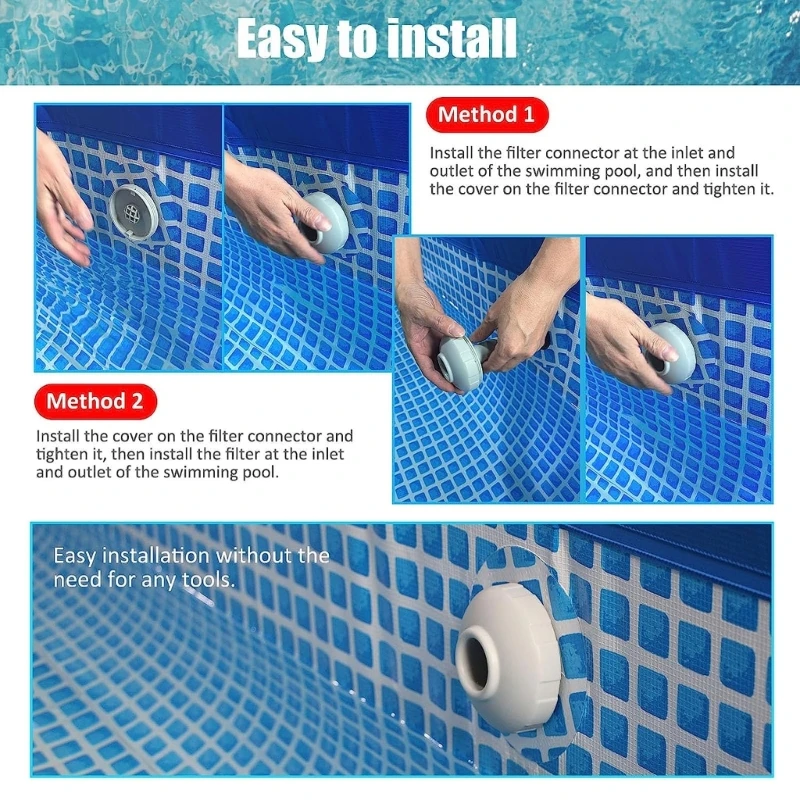 Easy to install

Method 1

Install the filter connector at the inlet and outlet of the swimming pool, and then install the cover on the filter connector and tighten it.

Method 2

Install the cover on the filter connector and tighten it, then install the filter at the inlet and outlet of the swimming pool.

Easy installation without the need for any tools.