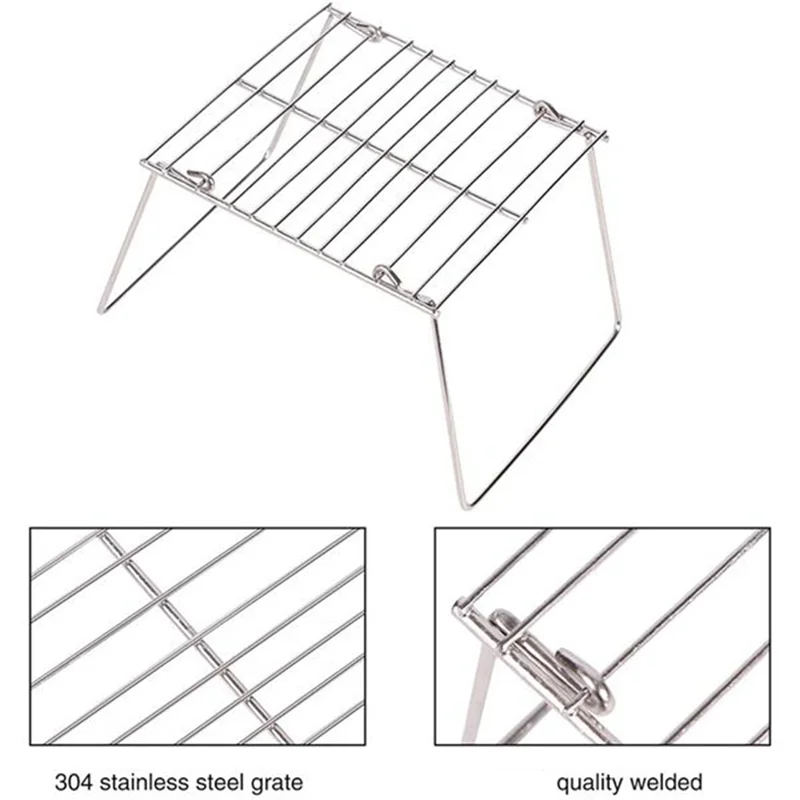 304 stainless steel grate

quality welded