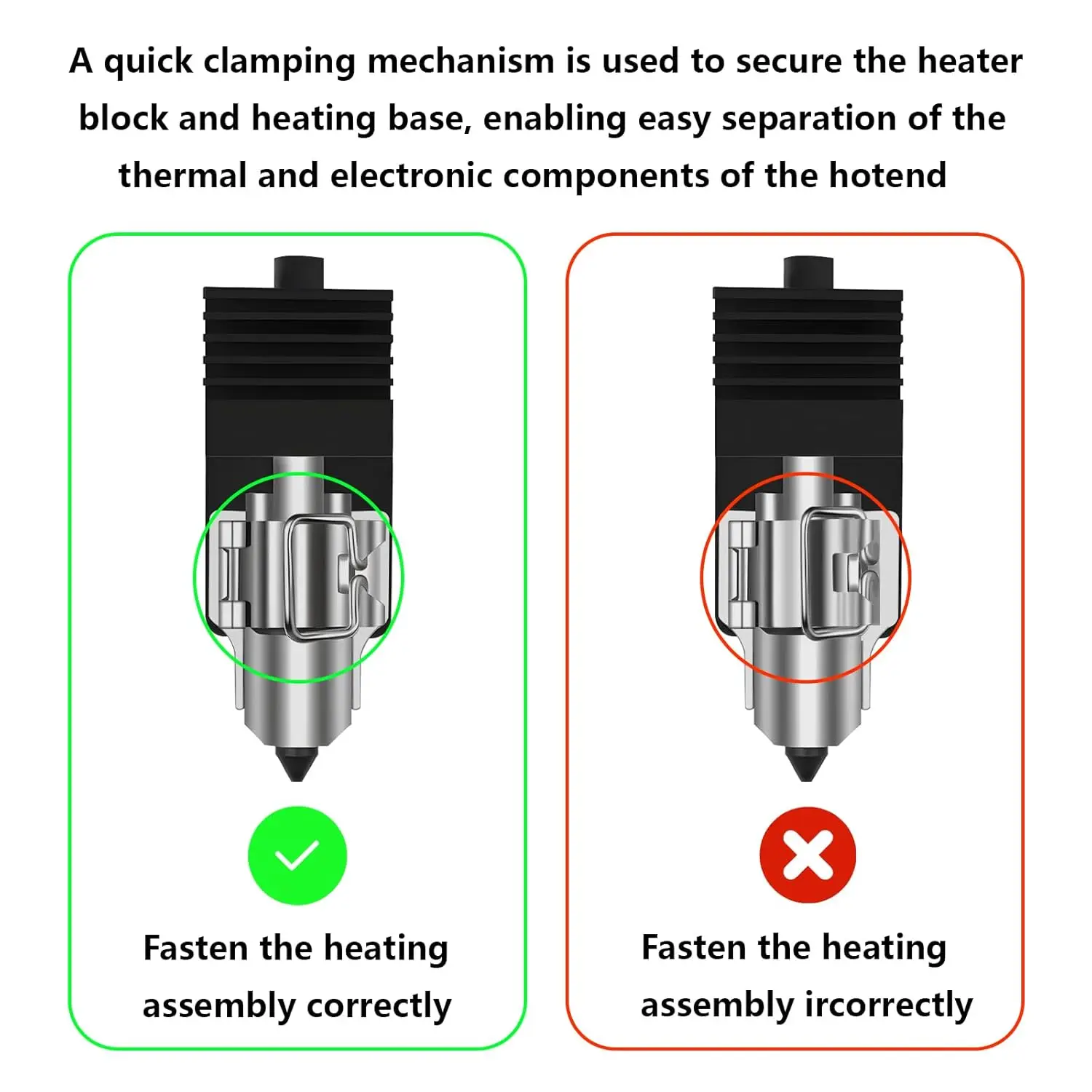 A quick clamping mechanism is used to secure the heater block and heating base, enabling easy separation of the thermal and electronic components of the hotend

Fasten the heating assembly correctly

Fasten the heating assembly ircorrectly