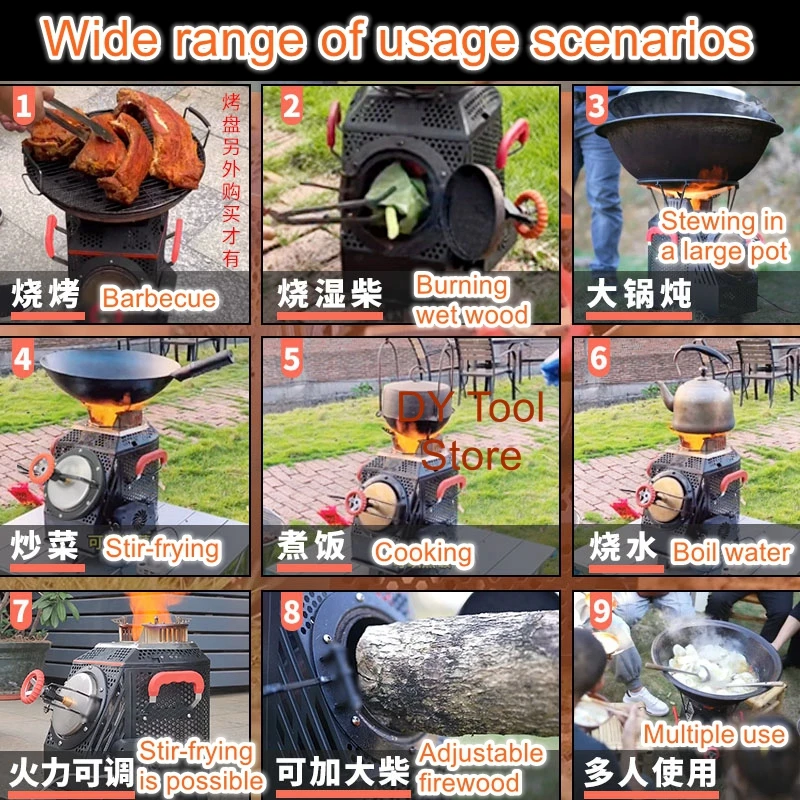 Wide range of usage scenarios

1
烤盘另外购买才有
烧烤 Barbecue

2
烧湿柴 Burning wet wood

3
Stewing in a large pot
大锅炖

4
炒菜 Stir-frying

5
DY Tool Store
煮饭 Cooking

6
烧水 Boil water

7
火力可调 Stir-frying is possible

8
可加大柴 Adjustable firewood

9
Multiple use
多人使用