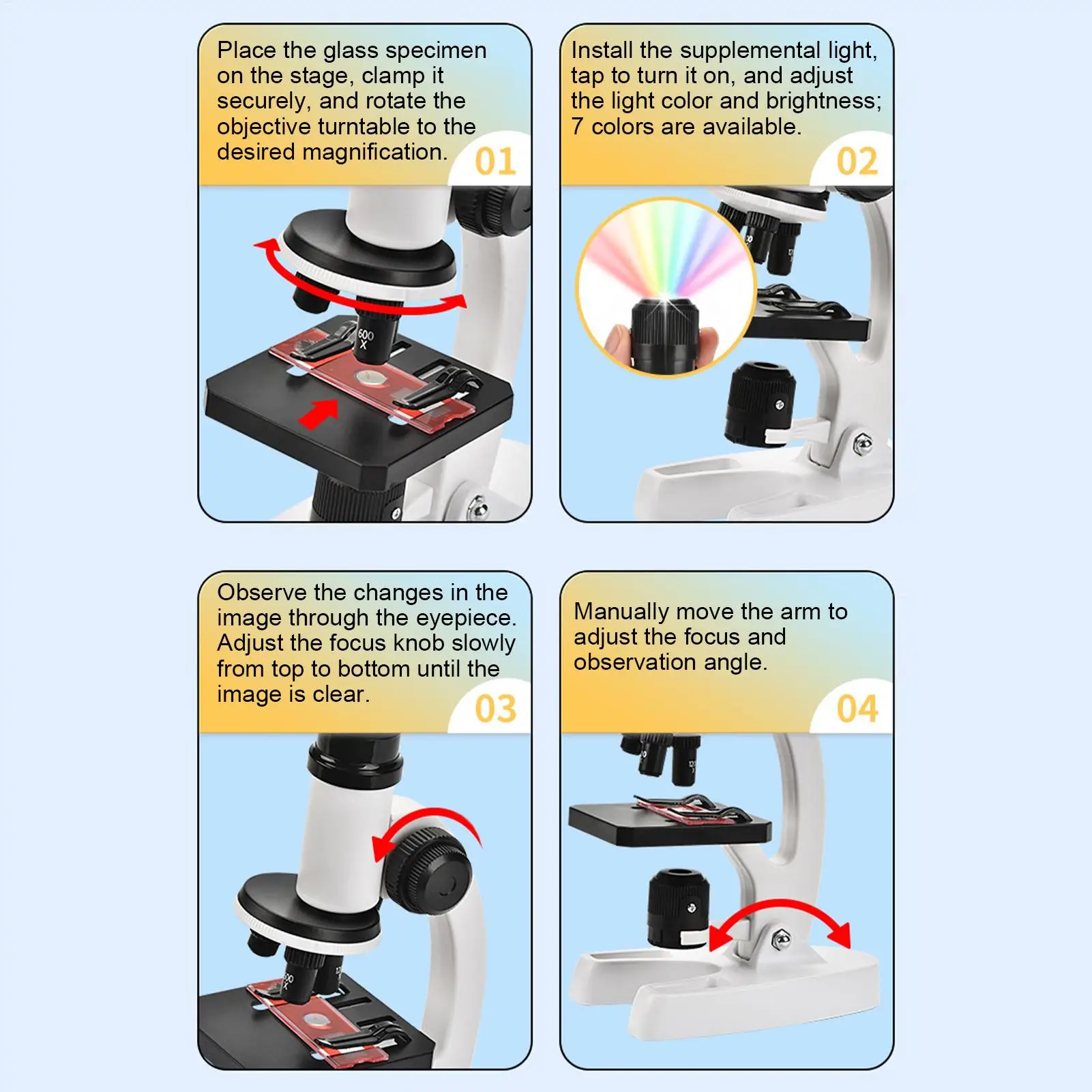 Place the glass specimen on the stage, clamp it securely, and rotate the objective turntable to the desired magnification.

01

600 X

Install the supplemental light, tap to turn it on, and adjust the light color and brightness; 7 colors are available.

02

Observe the changes in the image through the eyepiece. Adjust the focus knob slowly from top to bottom until the image is clear.

03

Manually move the arm to adjust the focus and observation angle.

04