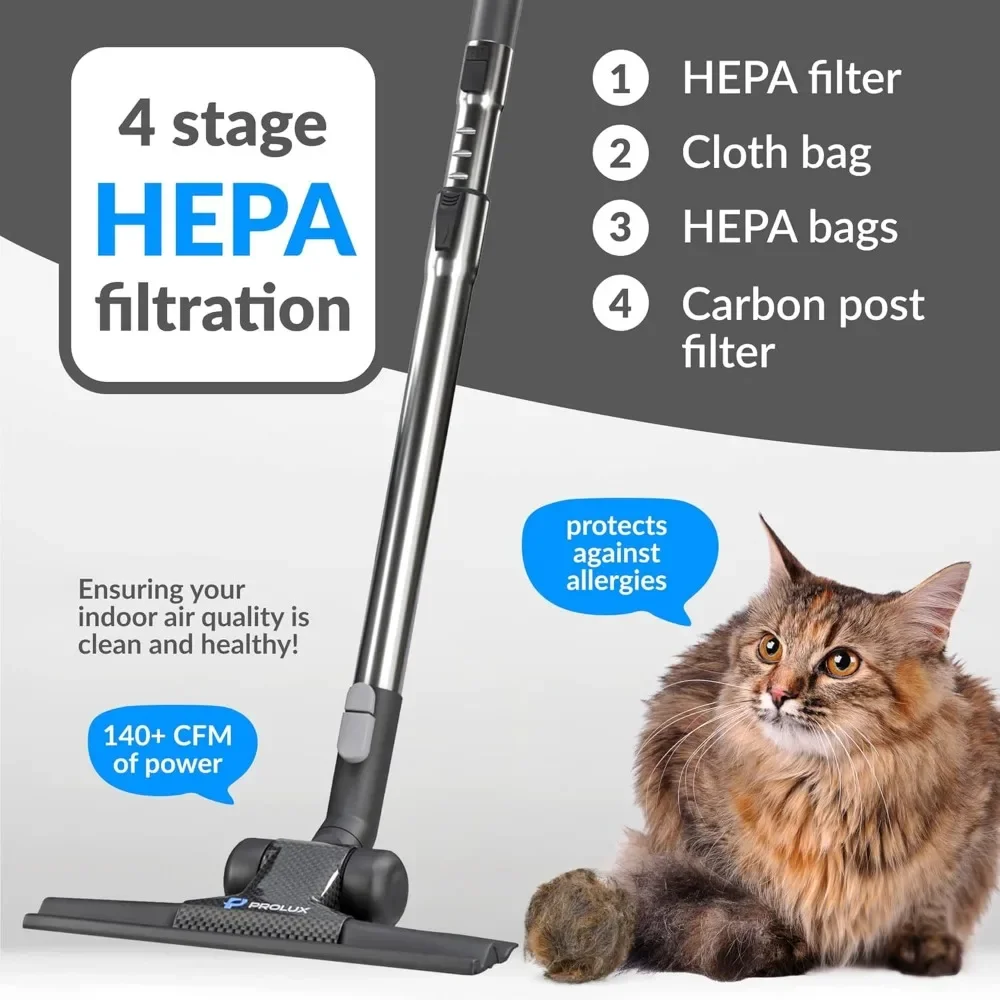 4 stage
HEPA
filtration

1 HEPA filter
2 Cloth bag
3 HEPA bags
4 Carbon post filter

protects against allergies

Ensuring your indoor air quality is clean and healthy!

140+ CFM of power

PROLUX