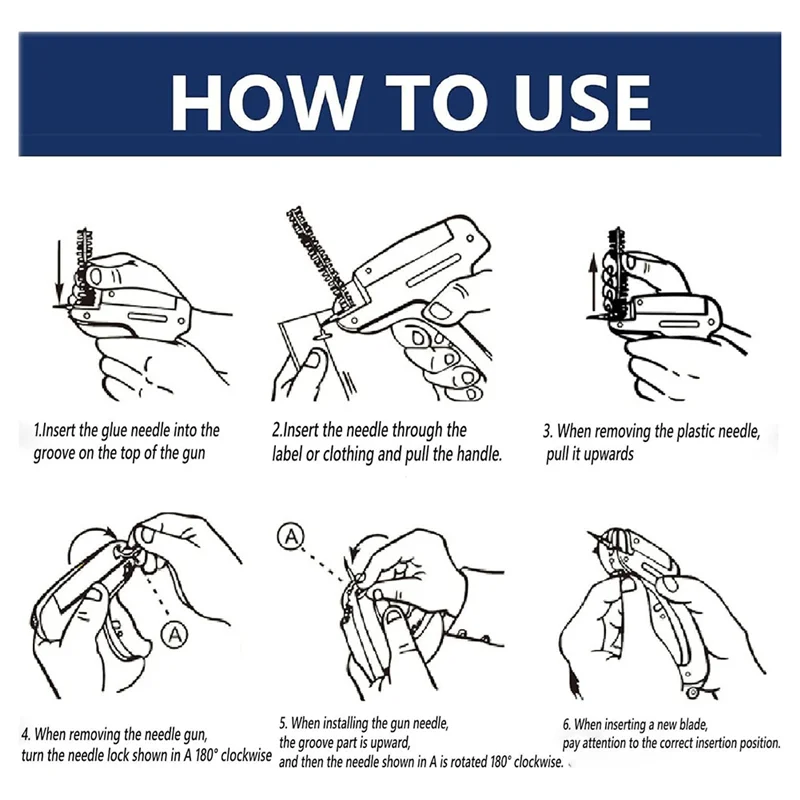 HOW TO USE

1.Insert the glue needle into the groove on the top of the gun

2.Insert the needle through the label or clothing and pull the handle.

3. When removing the plastic needle, pull it upwards

A

A

4. When removing the needle gun, turn the needle lock shown in A 180° clockwise

5. When installing the gun needle, the groove part is upward, and then the needle shown in A is rotated 180° clockwise.

6. When inserting a new blade, pay attention to the correct insertion position.