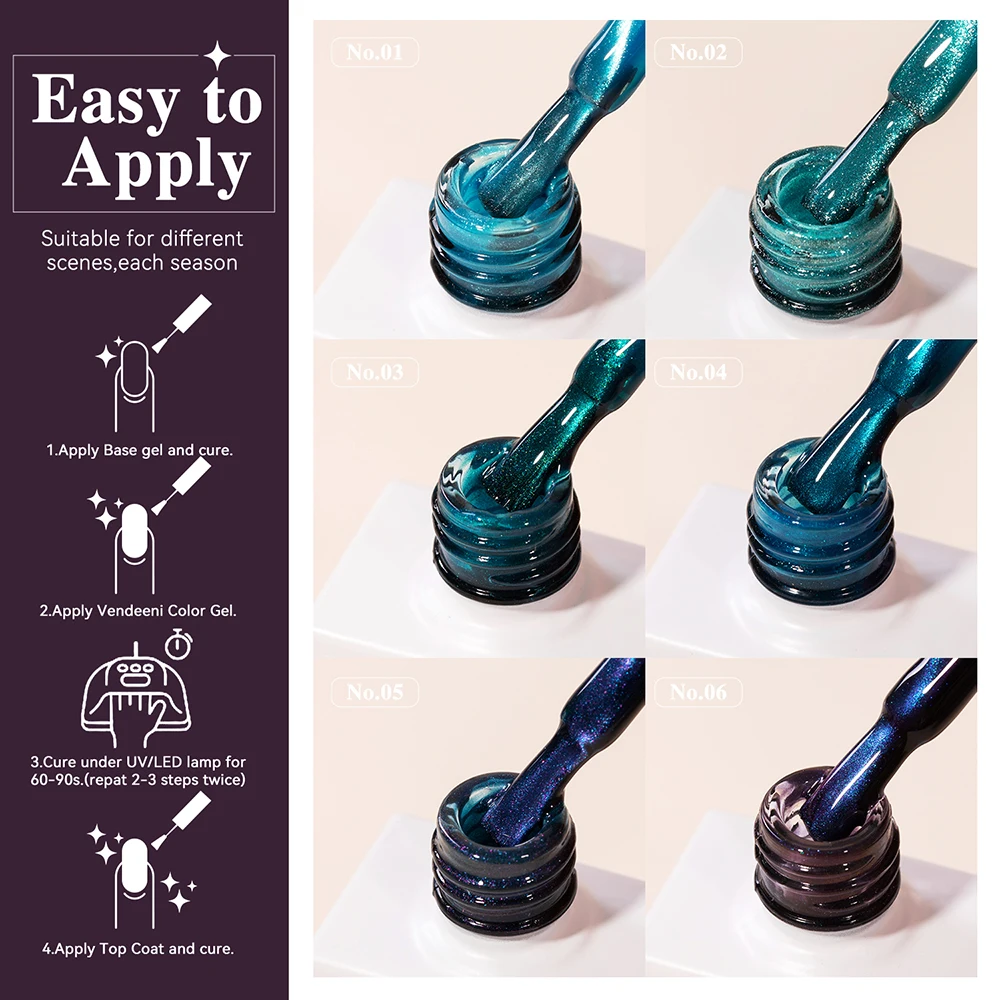 Easy to Apply

Suitable for different scenes,each season

1.Apply Base gel and cure.

2.Apply Vendeeni Color Gel.

3.Cure under UV/LED lamp for 60-90s.(repat 2-3 steps twice)

4.Apply Top Coat and cure.

No.01

No.02

No.03

No.04

No.05

No.06