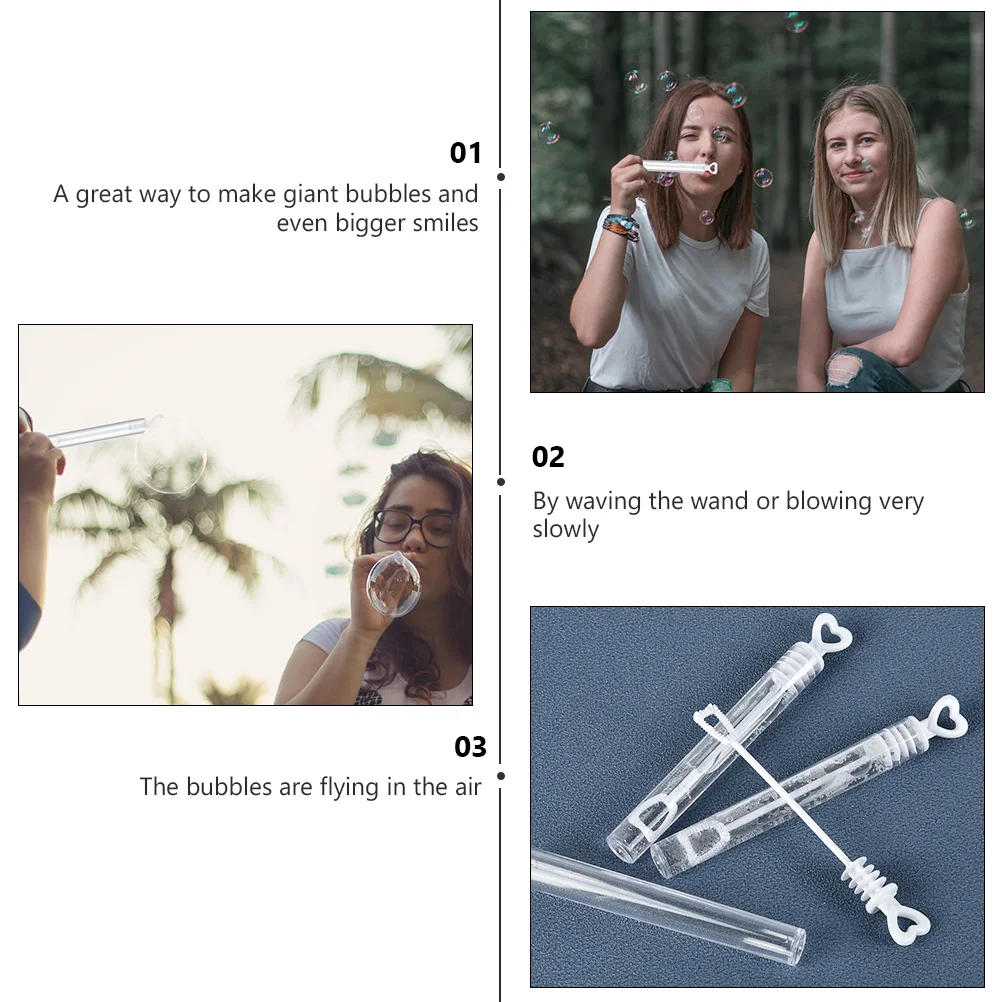 01
A great way to make giant bubbles and even bigger smiles

02
By waving the wand or blowing very slowly

03
The bubbles are flying in the air