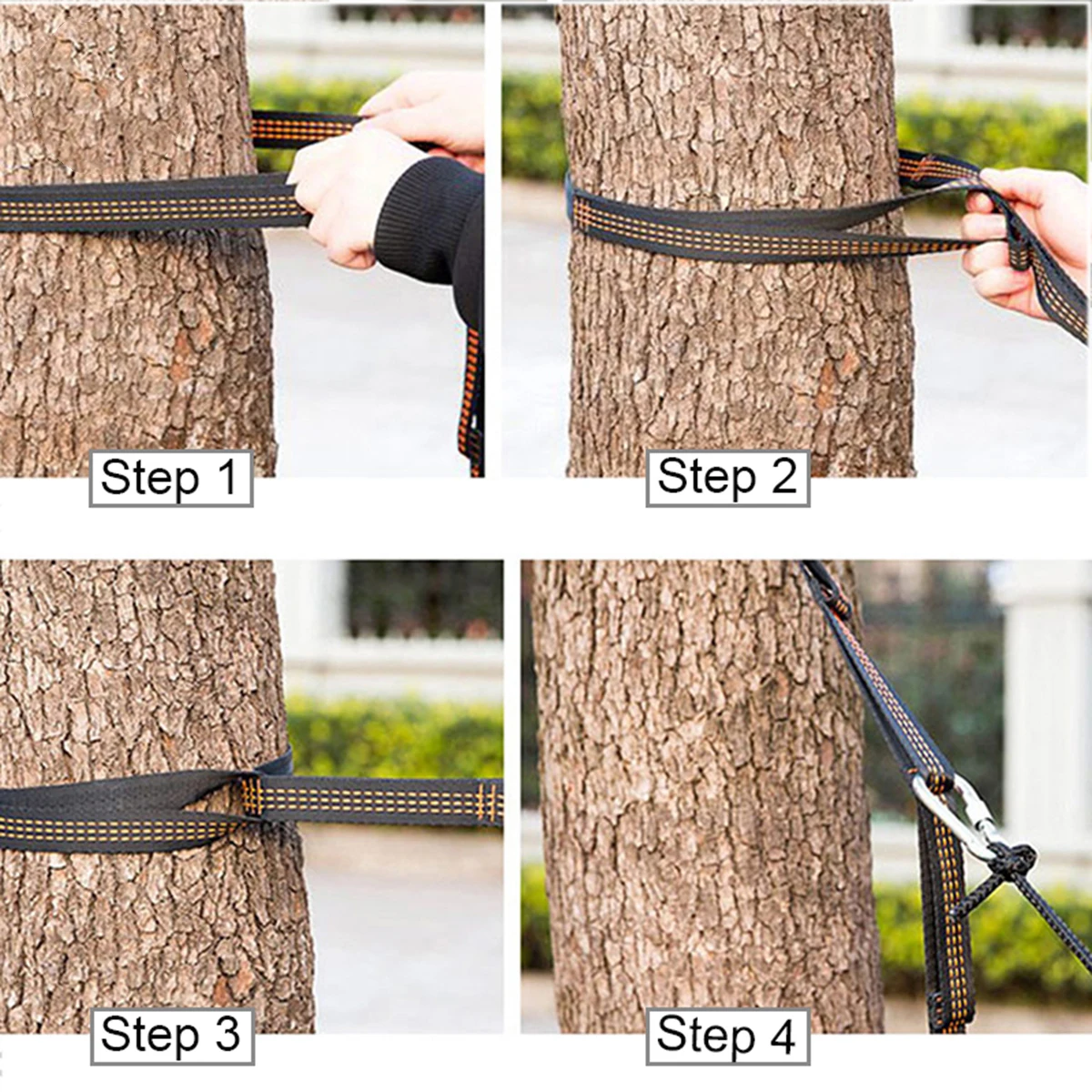 Step 1

Step 2

Step 3

Step 4