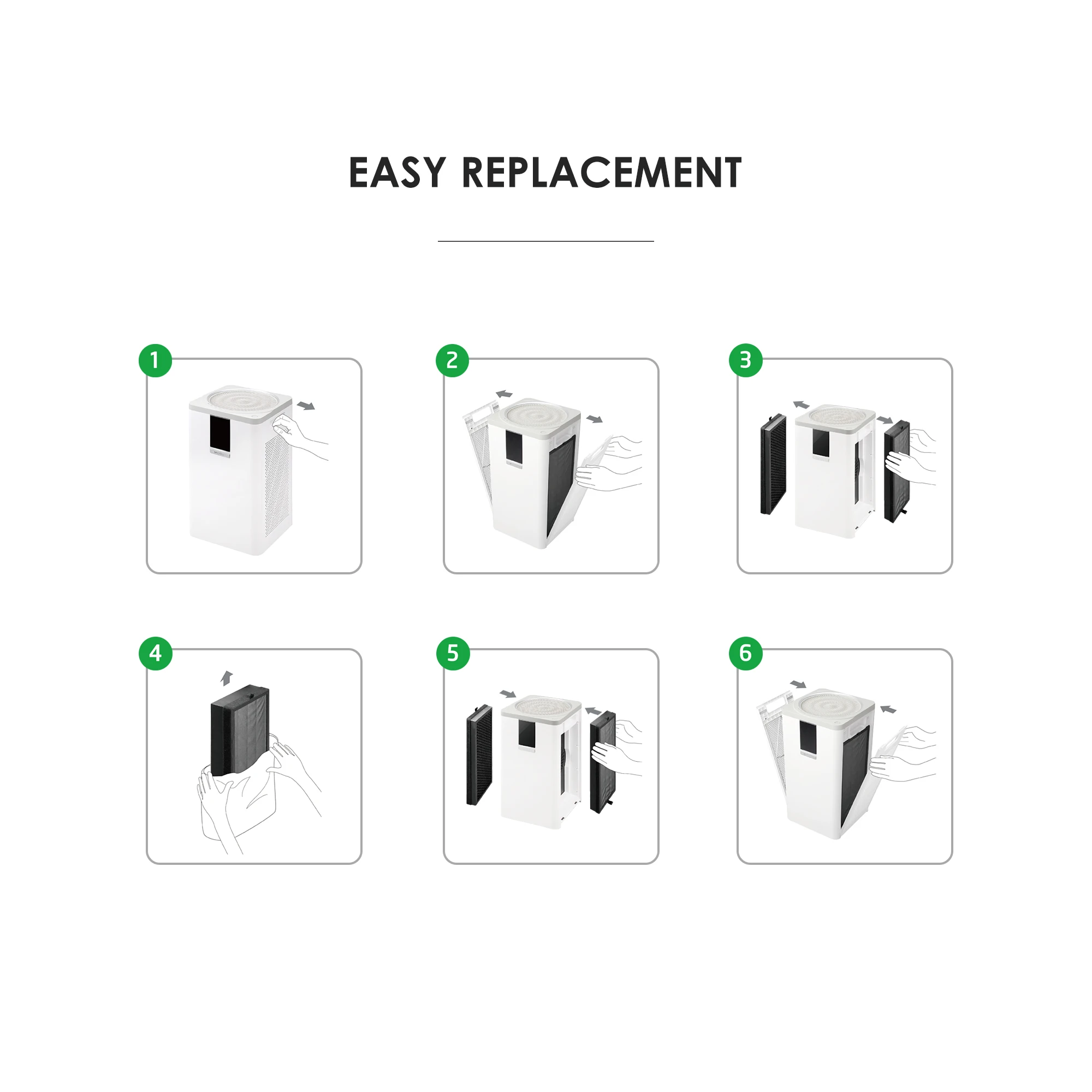 EASY REPLACEMENT

1

2

3

4

5

6