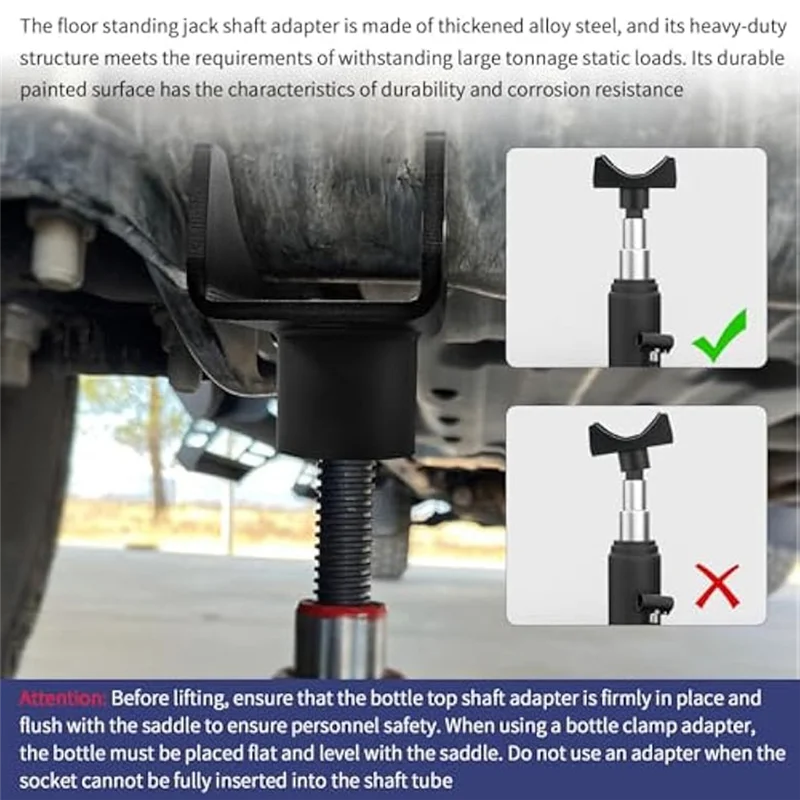 The floor standing jack shaft adapter is made of thickened alloy steel, and its heavy-duty structure meets the requirements of withstanding large tonnage static loads. Its durable painted surface has the characteristics of durability and corrosion resistance

Attention: Before lifting, ensure that the bottle top shaft adapter is firmly in place and flush with the saddle to ensure personnel safety. When using a bottle clamp adapter, the bottle must be placed flat and level with the saddle. Do not use an adapter when the socket cannot be fully inserted into the shaft tube