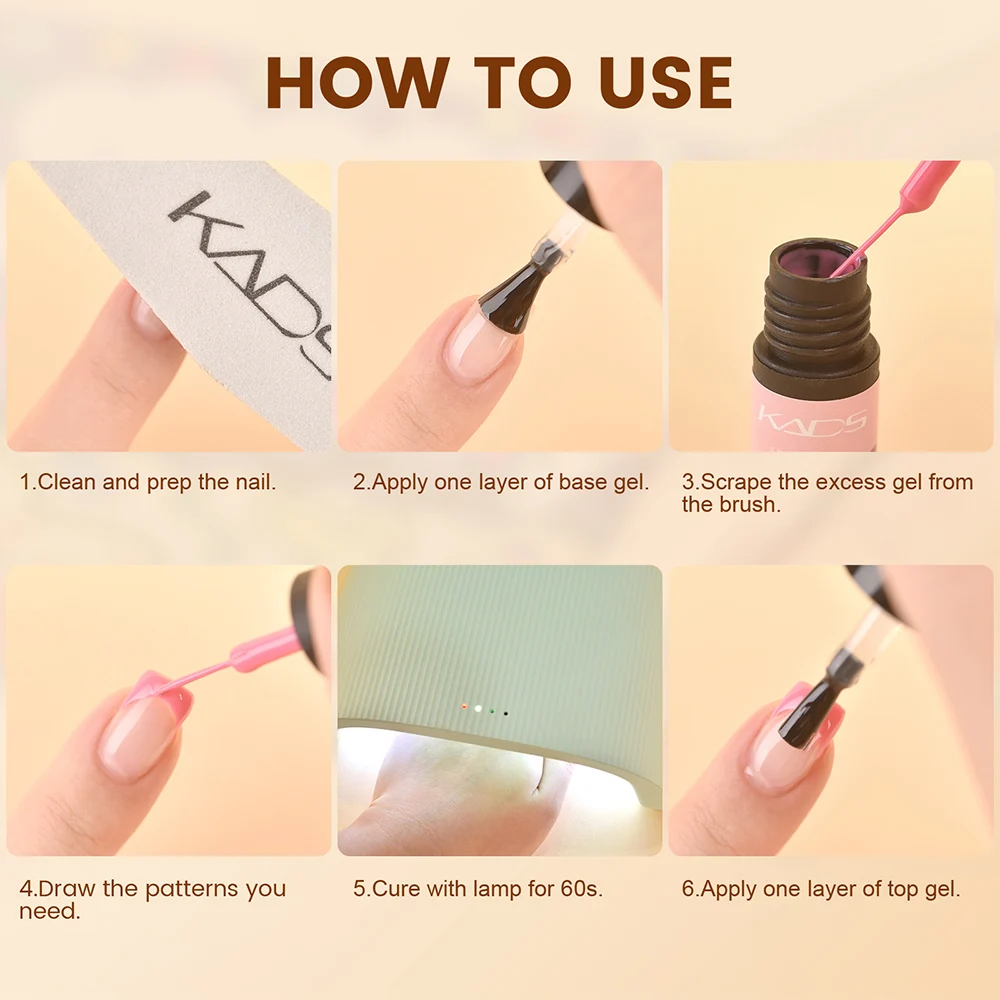 HOW TO USE

KADS

KADS

1.Clean and prep the nail.

2.Apply one layer of base gel.

3.Scrape the excess gel from the brush.

4.Draw the patterns you need.

5.Cure with lamp for 60s.

6.Apply one layer of top gel.