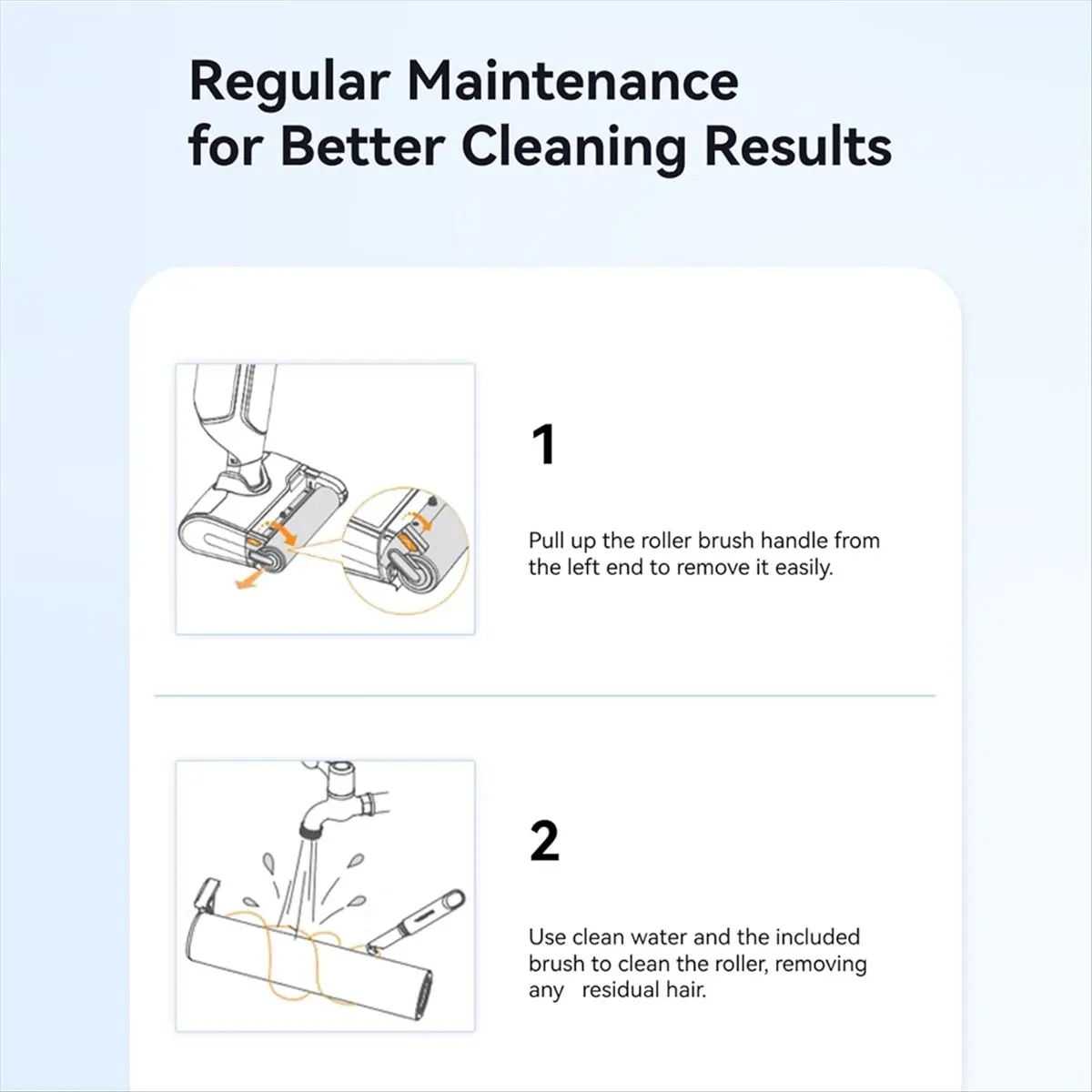 Regular Maintenance for Better Cleaning Results

1

Pull up the roller brush handle from the left end to remove it easily.

2

Use clean water and the included brush to clean the roller, removing any residual hair.