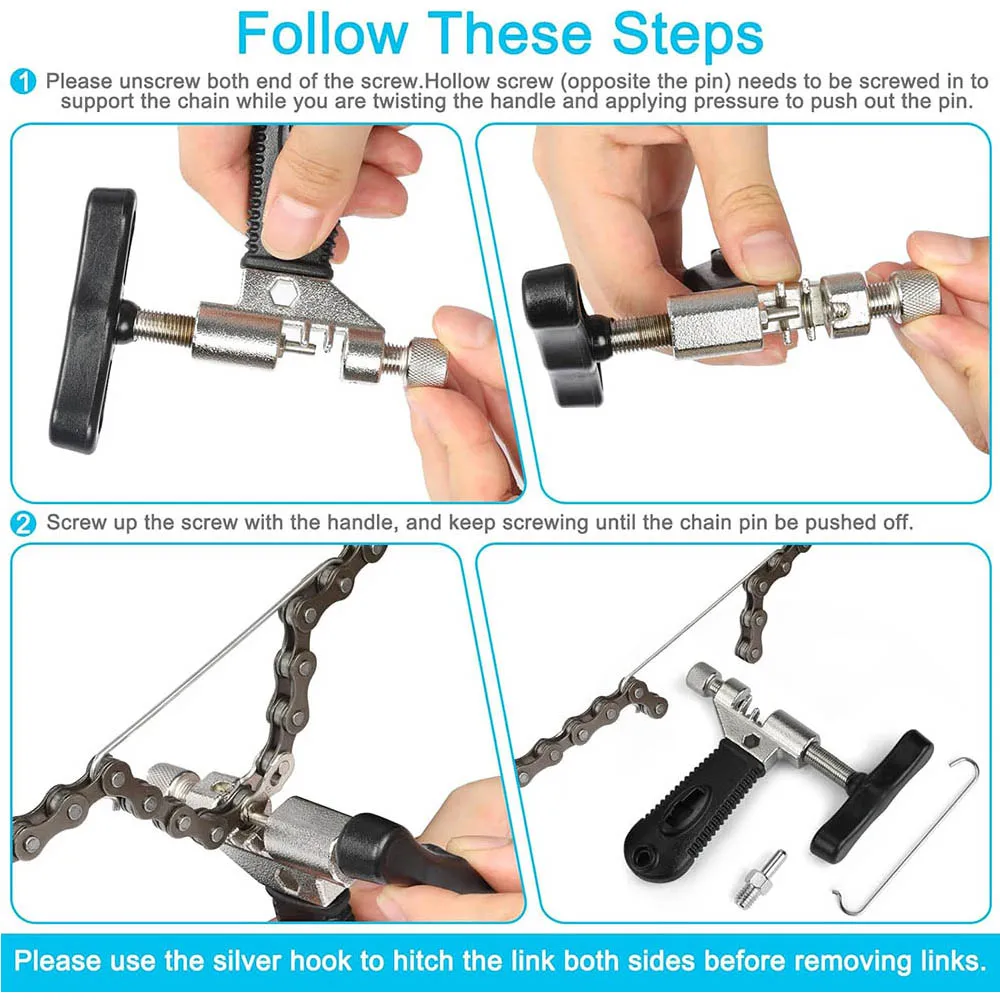 Follow These Steps

1 Please unscrew both end of the screw.Hollow screw (opposite the pin) needs to be screwed in to support the chain while you are twisting the handle and applying pressure to push out the pin.

2 Screw up the screw with the handle, and keep screwing until the chain pin be pushed off.

Please use the silver hook to hitch the link both sides before removing links.