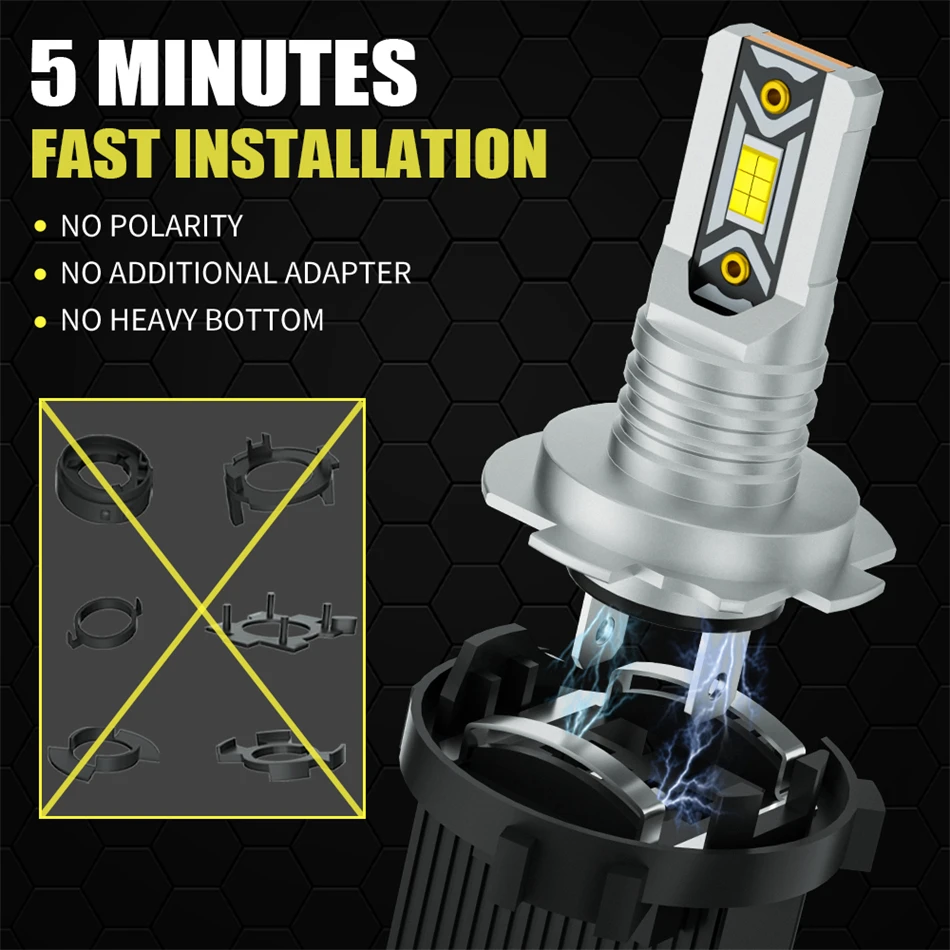 5 MINUTES
FAST INSTALLATION

• NO POLARITY
• NO ADDITIONAL ADAPTER
• NO HEAVY BOTTOM