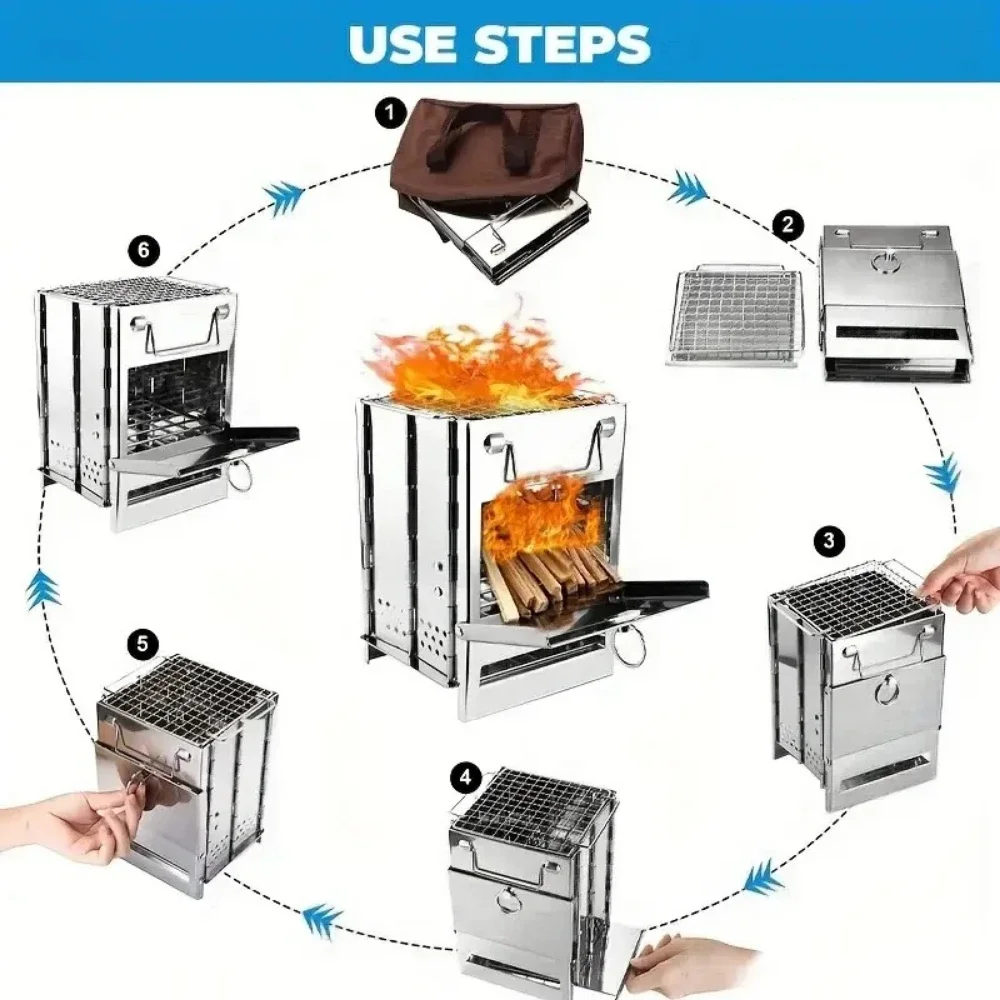 USE STEPS

1

2

3

4

5

6