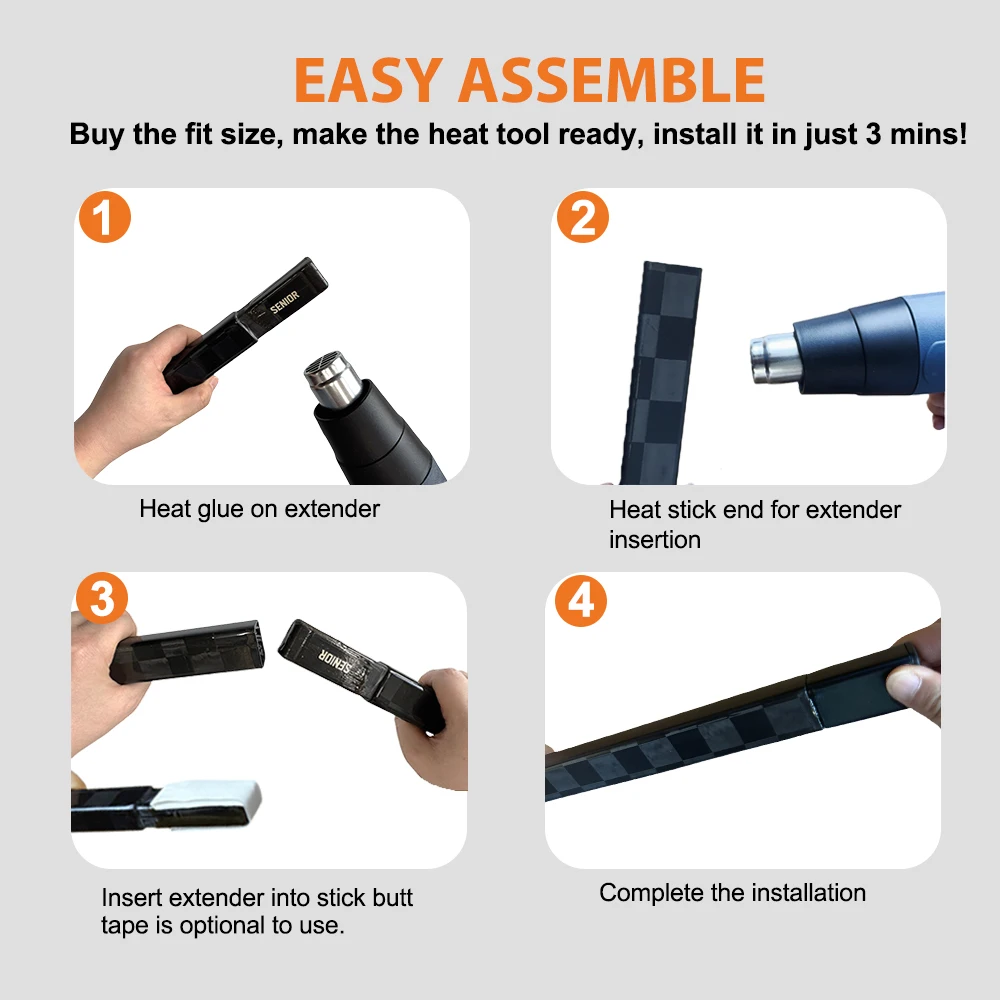 EASY ASSEMBLE

Buy the fit size, make the heat tool ready, install it in just 3 mins!

1

SENIOR

Heat glue on extender

2

Heat stick end for extender insertion

3

SENIOR

Insert extender into stick butt tape is optional to use.

4

Complete the installation