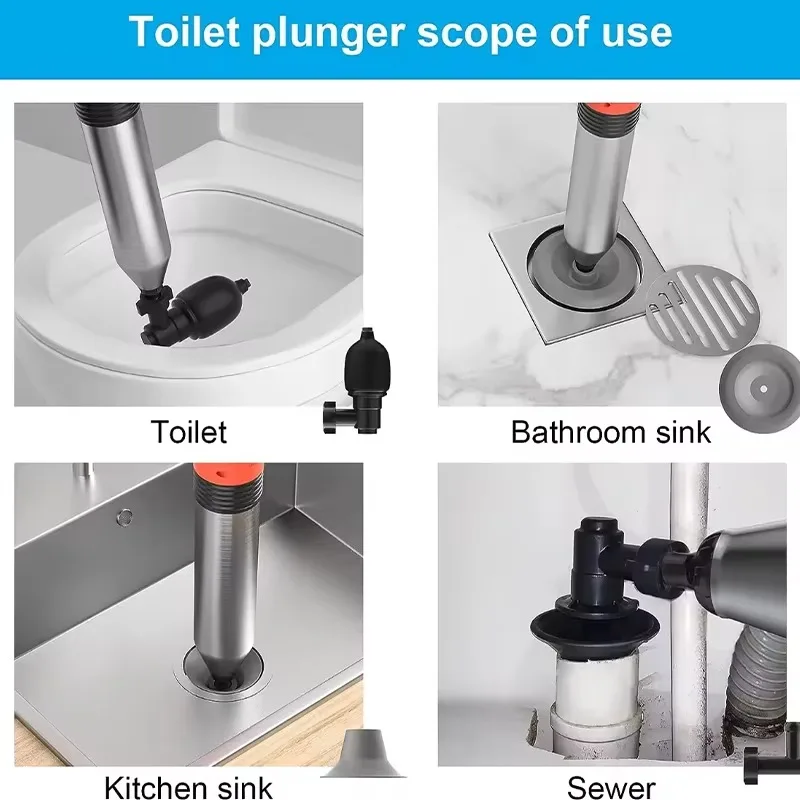 Toilet plunger scope of use

Toilet

Bathroom sink

Kitchen sink

Sewer