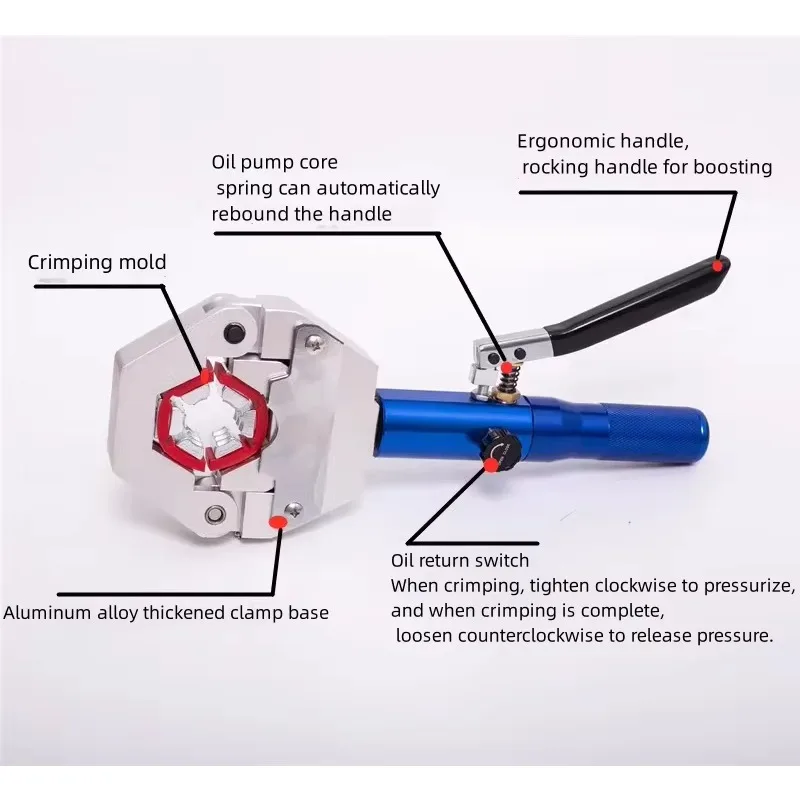 Ergonomic handle,
rocking handle for boosting

Oil pump core
spring can automatically
rebound the handle

Crimping mold

Oil return switch
When crimping, tighten clockwise to pressurize,
and when crimping is complete,
loosen counterclockwise to release pressure.

Aluminum alloy thickened clamp base