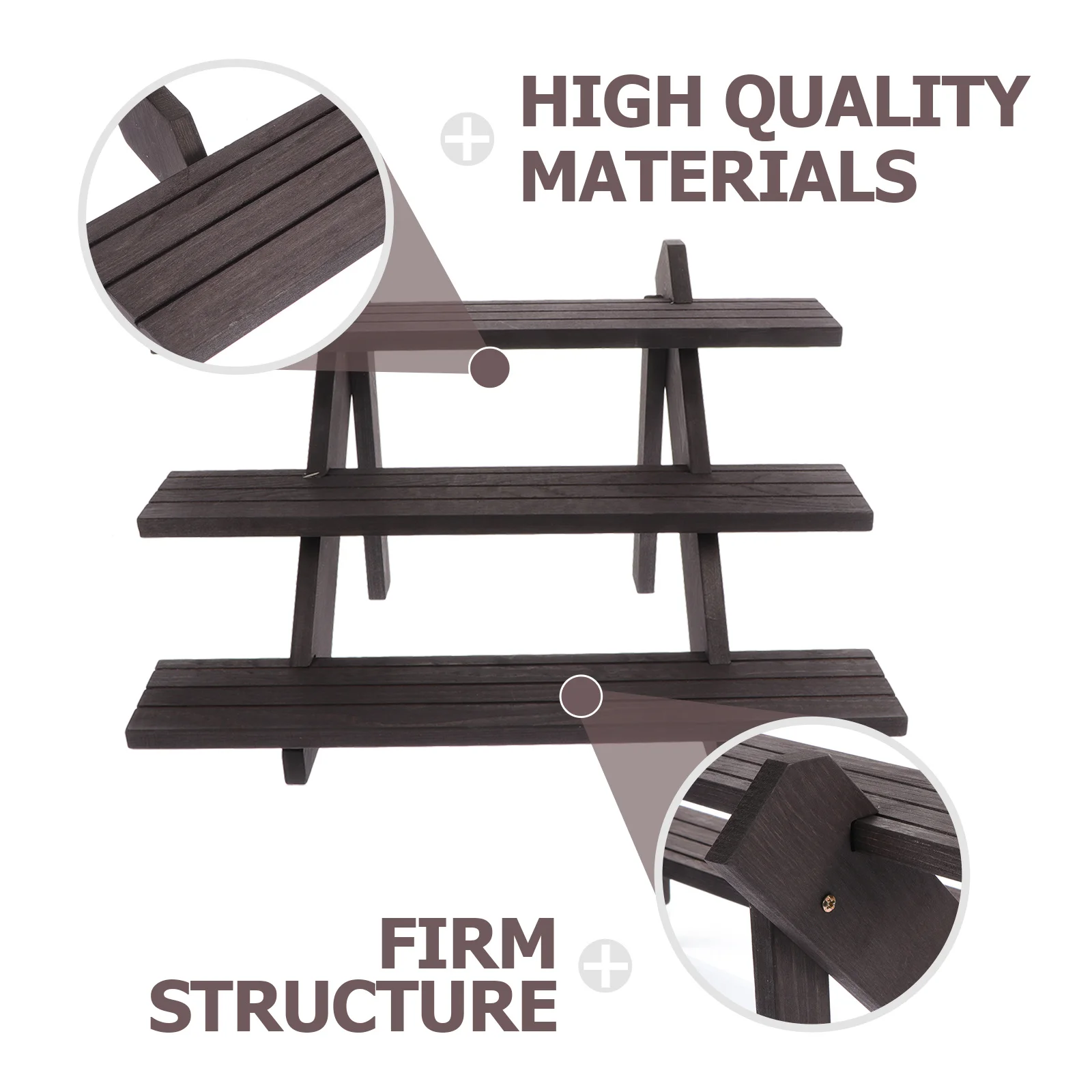 HIGH QUALITY MATERIALS

FIRM STRUCTURE