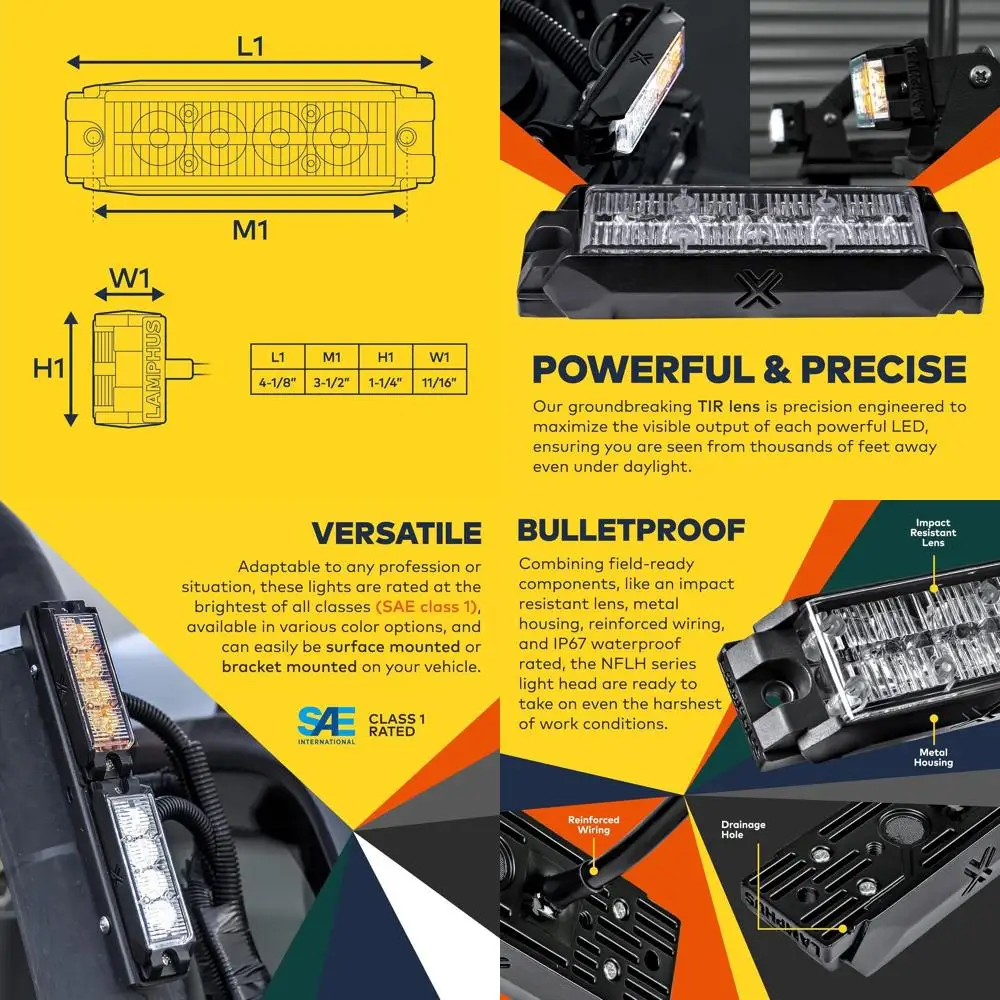 L1

M1

W1

H1

LAMPHUS

| L1 | M1 | H1 | W1 |
|---|---|---|---|
| 4-1/8" | 3-1/2" | 1-1/4" | 11/16" |

POWERFUL & PRECISE

Our groundbreaking TIR lens is precision engineered to maximize the visible output of each powerful LED, ensuring you are seen from thousands of feet away even under daylight.

VERSATILE

Adaptable to any profession or situation, these lights are rated at the brightest of all classes (SAE class 1), available in various color options, and can easily be surface mounted or bracket mounted on your vehicle.

SAE INTERNATIONAL CLASS 1 RATED

BULLETPROOF

Combining field-ready components, like an impact resistant lens, metal housing, reinforced wiring, and IP67 waterproof rated, the NFLH series light head are ready to take on even the harshest of work conditions.

Impact Resistant Lens

Metal Housing

Reinforced Wiring

Drainage Hole

LAMPHUS