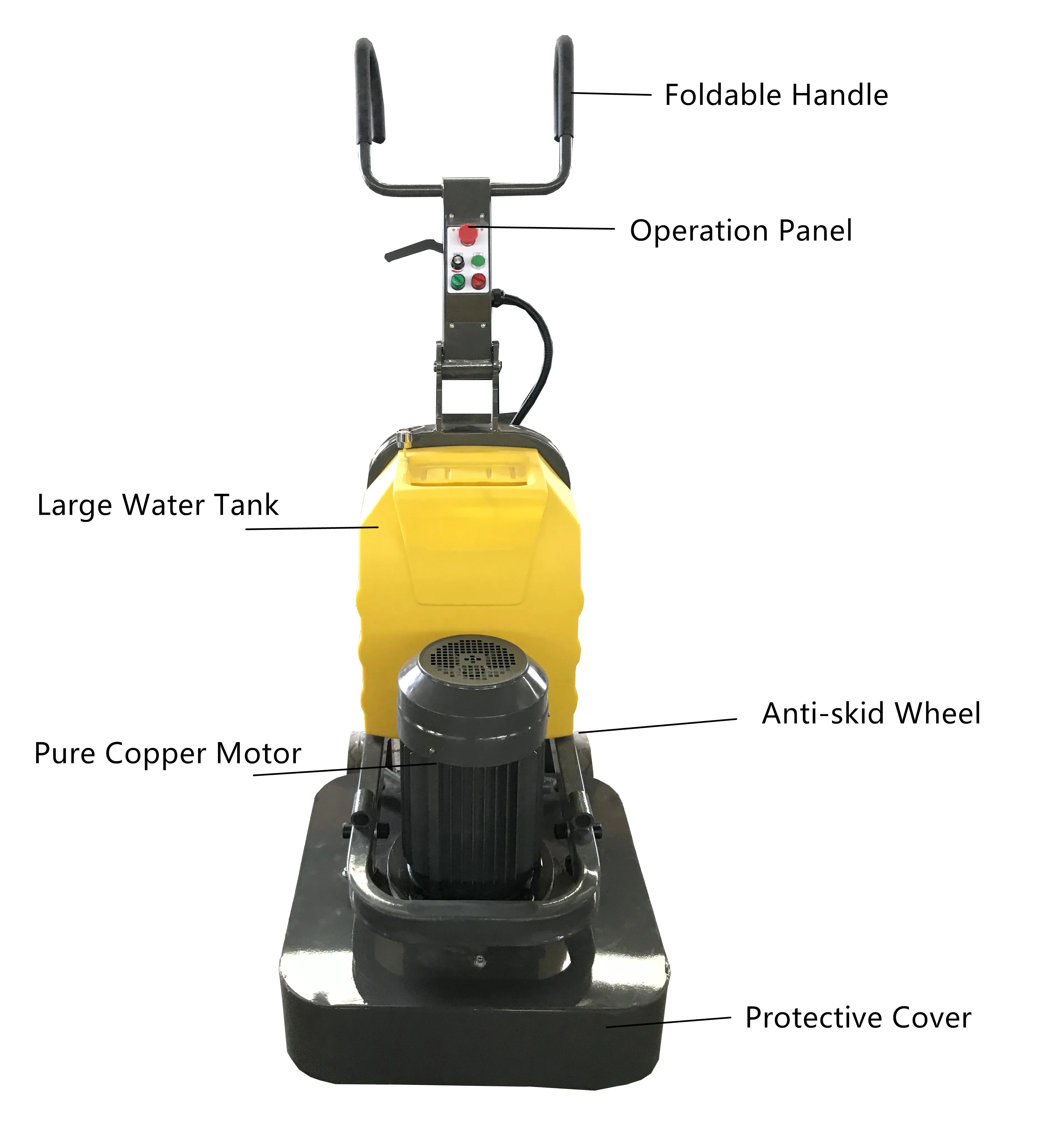 Foldable Handle

Operation Panel

Large Water Tank

Anti-skid Wheel

Pure Copper Motor

Protective Cover