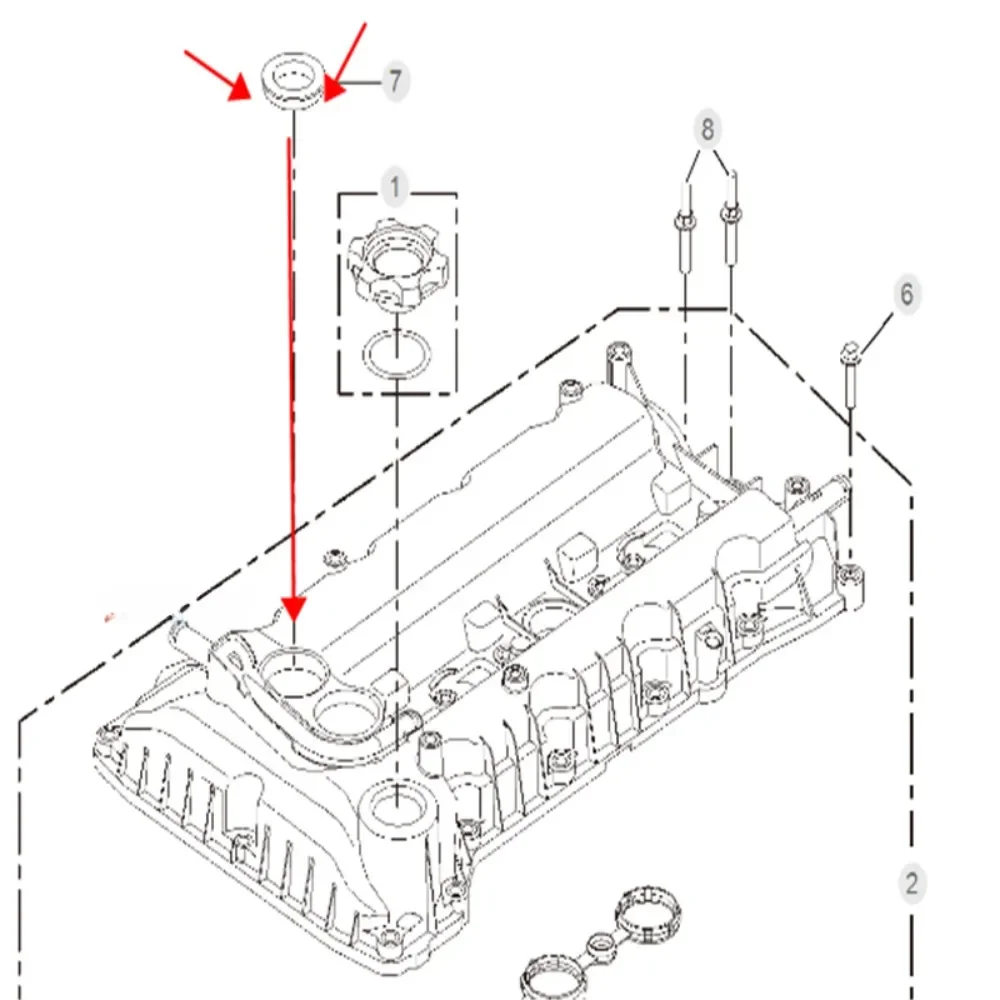 7
1
8
6
2