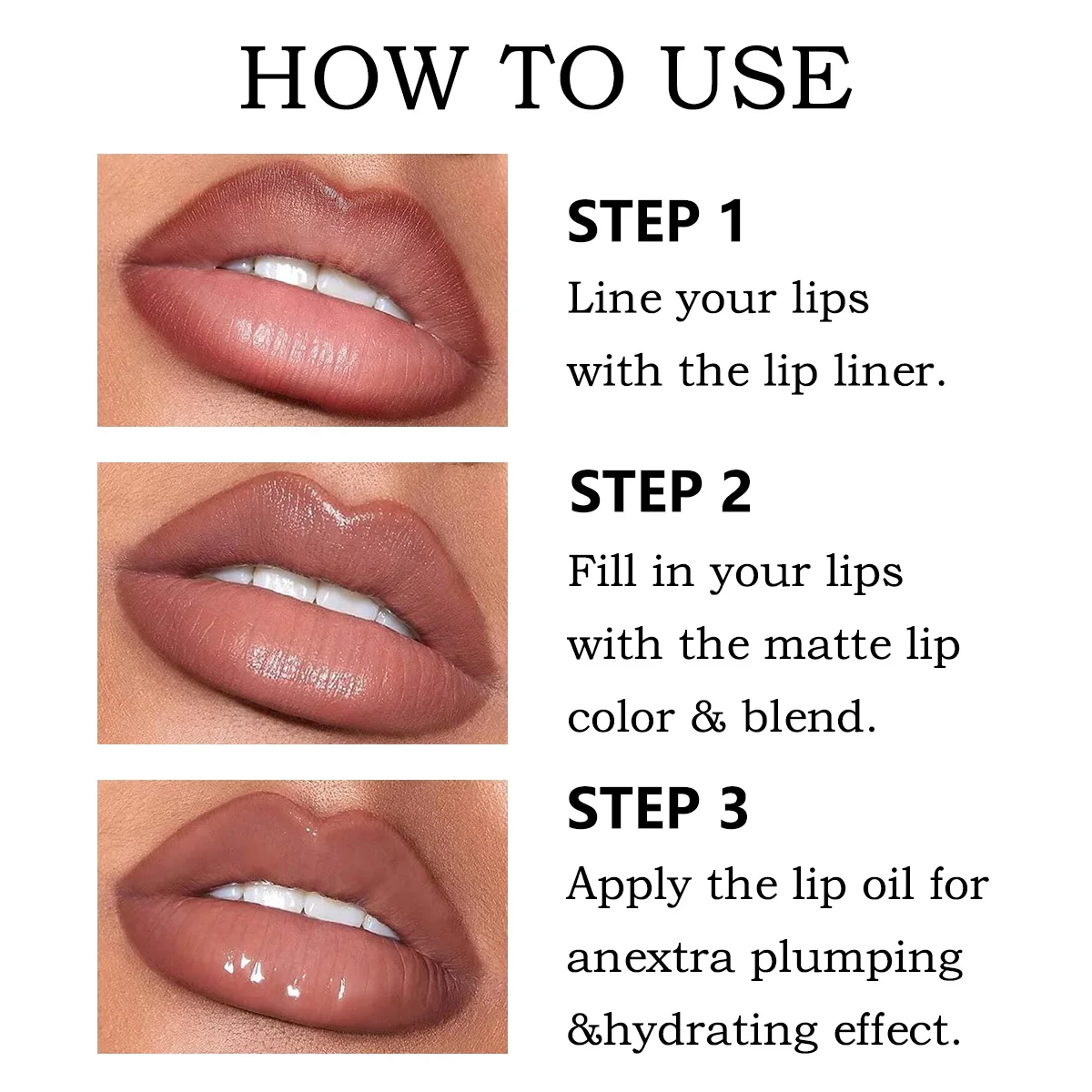 HOW TO USE

STEP 1
Line your lips with the lip liner.

STEP 2
Fill in your lips with the matte lip color & blend.

STEP 3
Apply the lip oil for anextra plumping &hydrating effect.