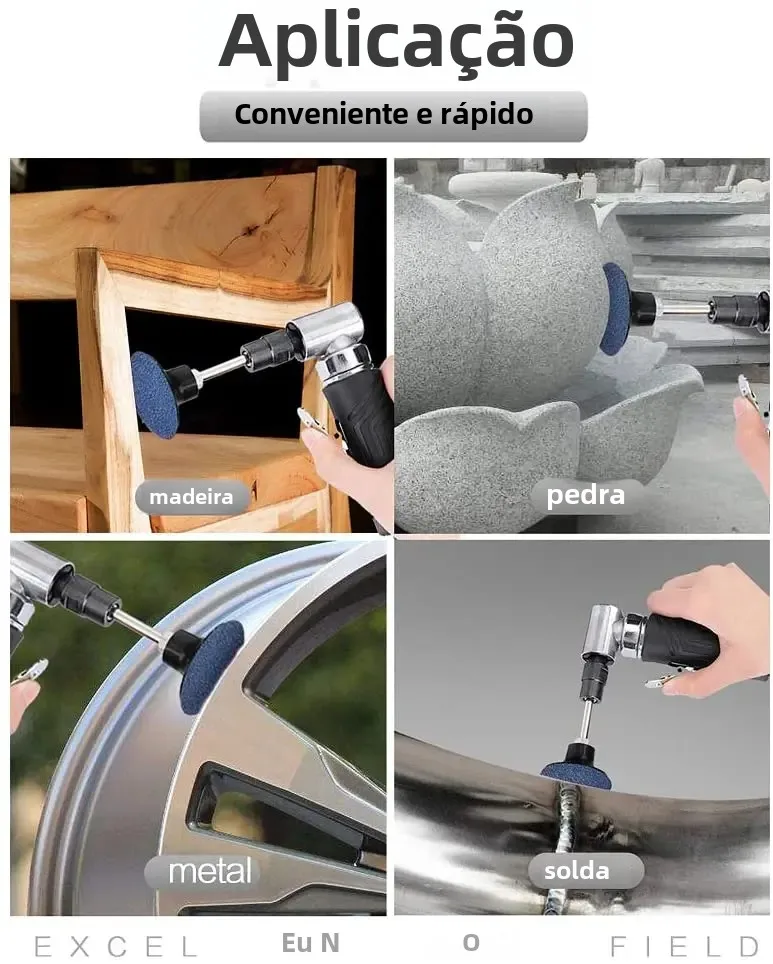 Aplicação

Conveniente e rápido

madeira

pedra

metal

solda

EXCEL Eu N O FIELD