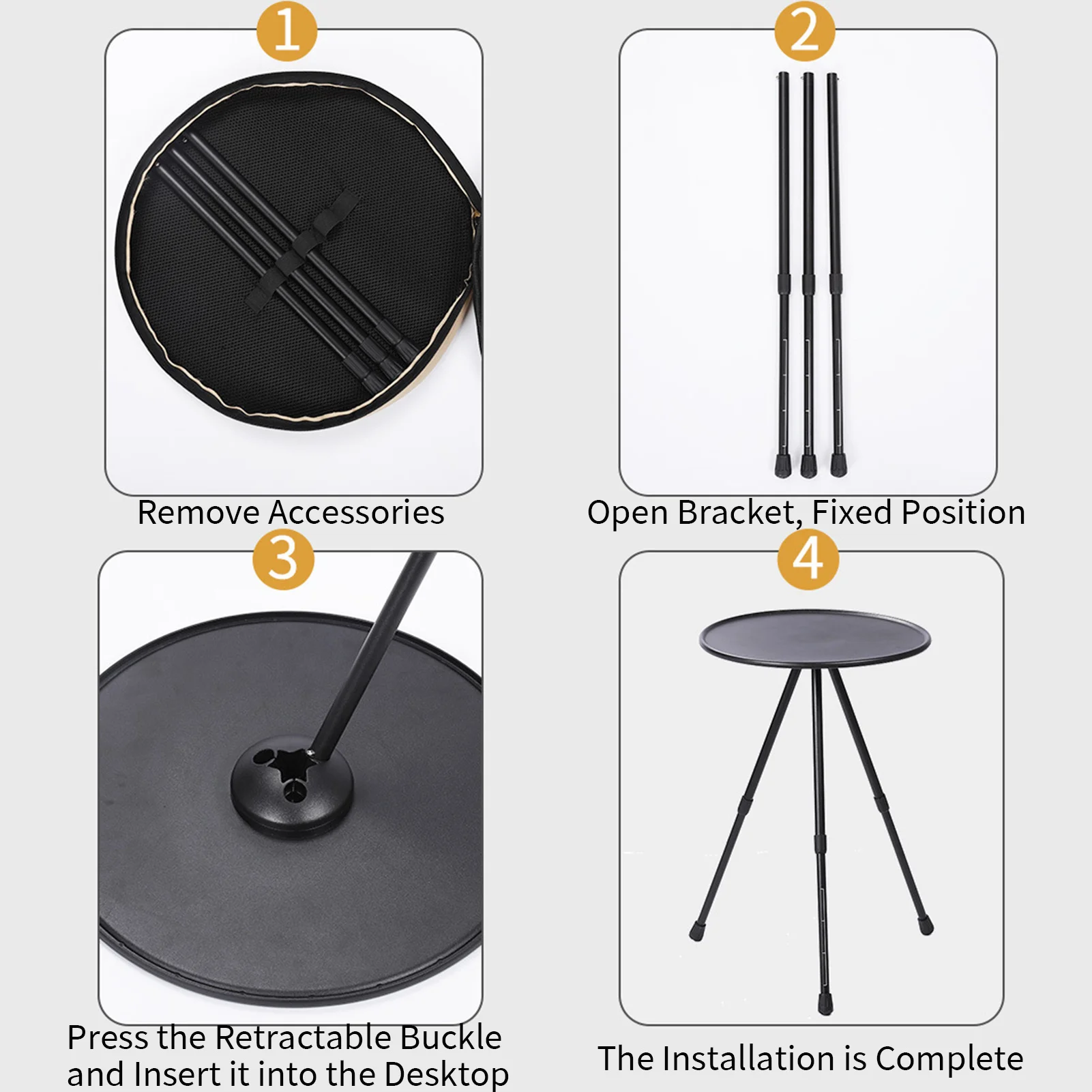 1

Remove Accessories

2

Open Bracket, Fixed Position

3

Press the Retractable Buckle and Insert it into the Desktop

4

The Installation is Complete