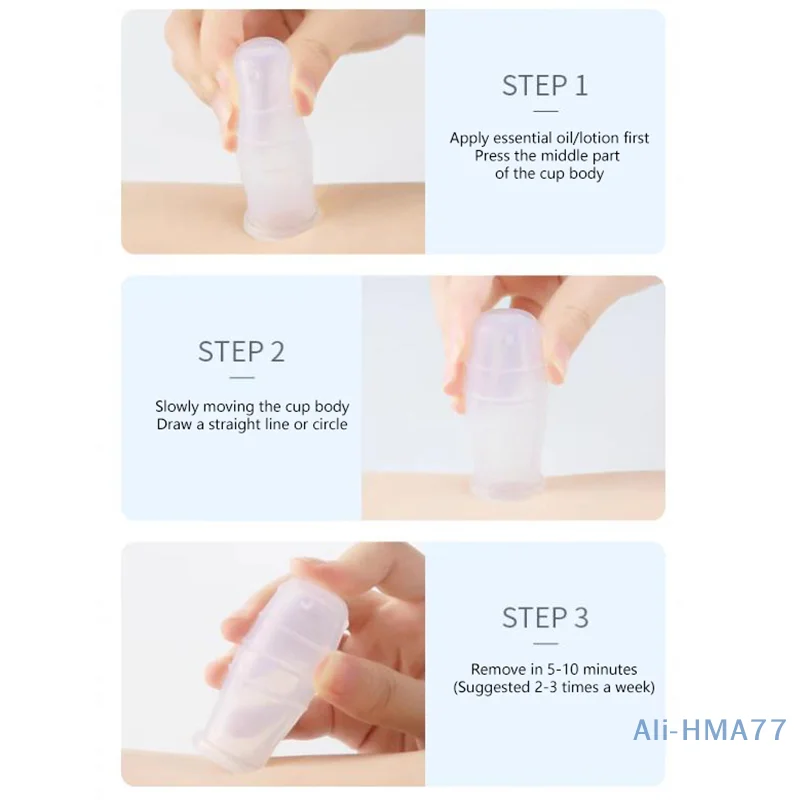 STEP 1

Apply essential oil/lotion first
Press the middle part
of the cup body

STEP 2

Slowly moving the cup body
Draw a straight line or circle

STEP 3

Remove in 5-10 minutes
(Suggested 2-3 times a week)

Ali-HMA77