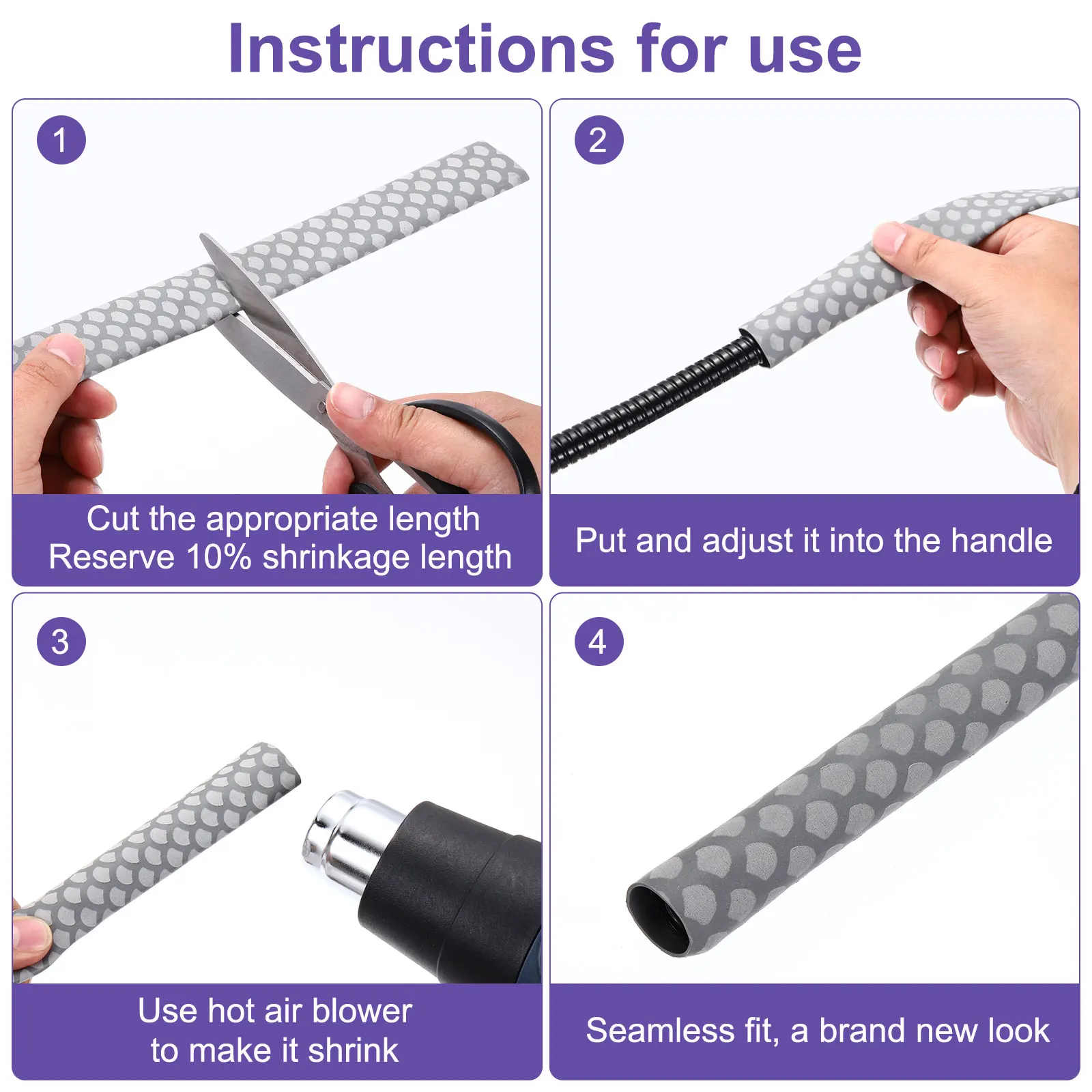 Instructions for use

1

Cut the appropriate length
Reserve 10% shrinkage length

2

Put and adjust it into the handle

3

Use hot air blower
to make it shrink

4

Seamless fit, a brand new look