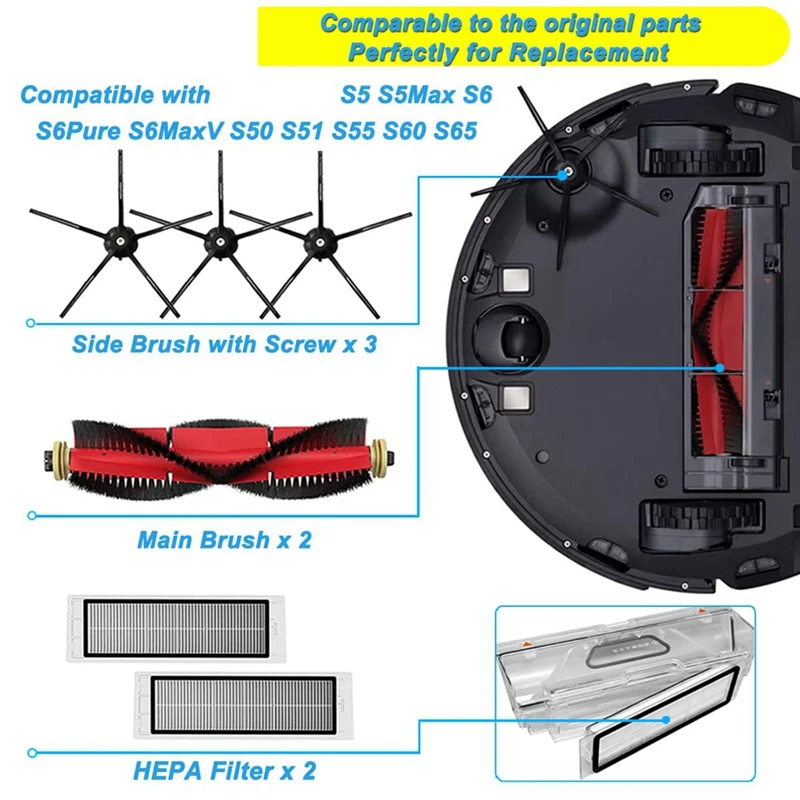 Comparable to the original parts
Perfectly for Replacement

Compatible with S5 S5Max S6
S6Pure S6MaxV S50 S51 S55 S60 S65

Side Brush with Screw x 3

Main Brush x 2

HEPA Filter x 2