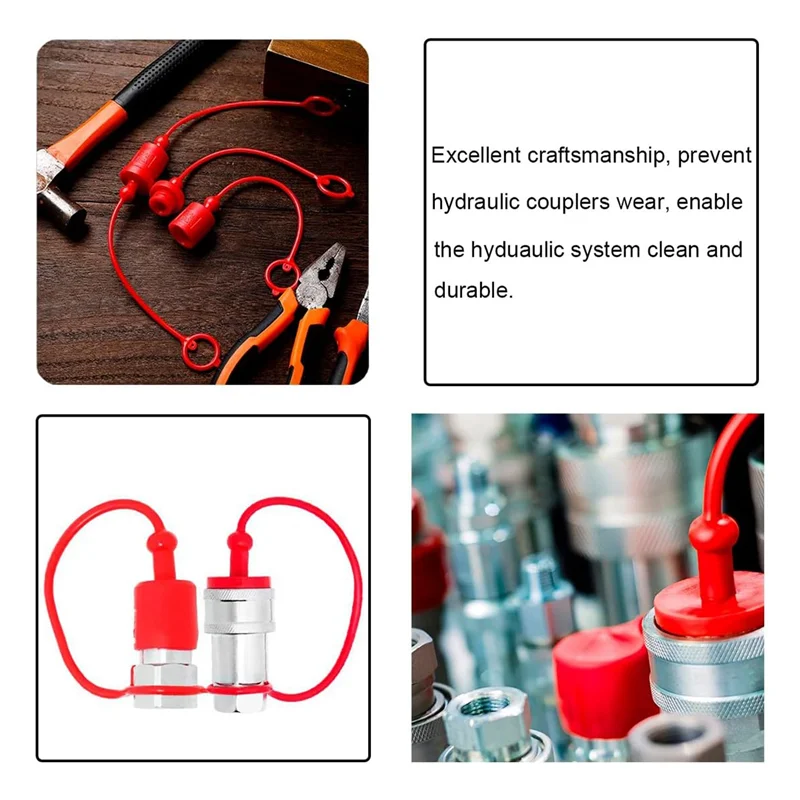 Excellent craftsmanship, prevent hydraulic couplers wear, enable the hyduaulic system clean and durable.