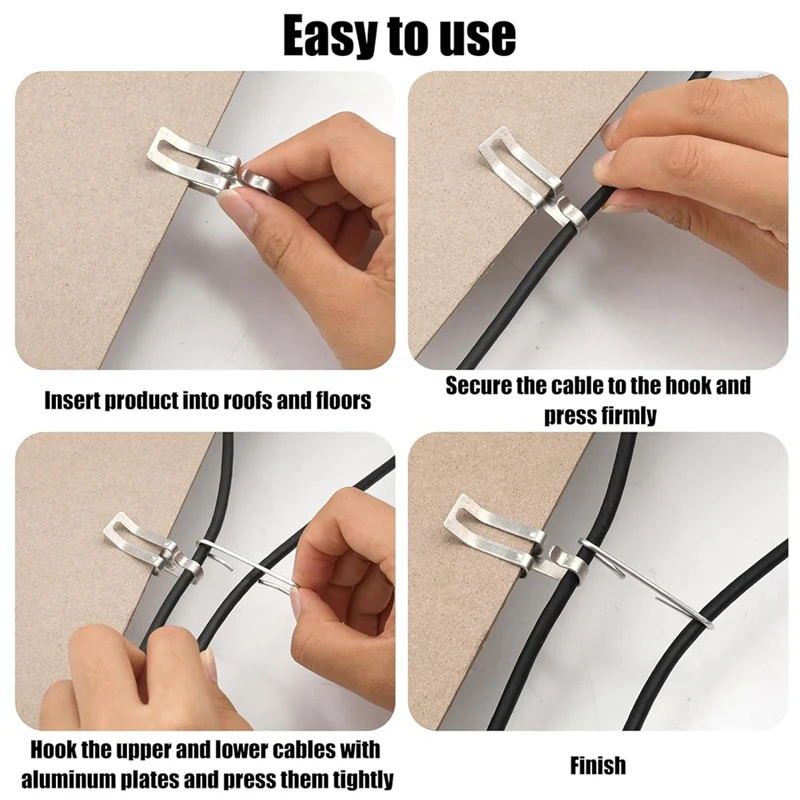 Easy to use

Insert product into roofs and floors

Secure the cable to the hook and press firmly

Hook the upper and lower cables with aluminum plates and press them tightly

Finish