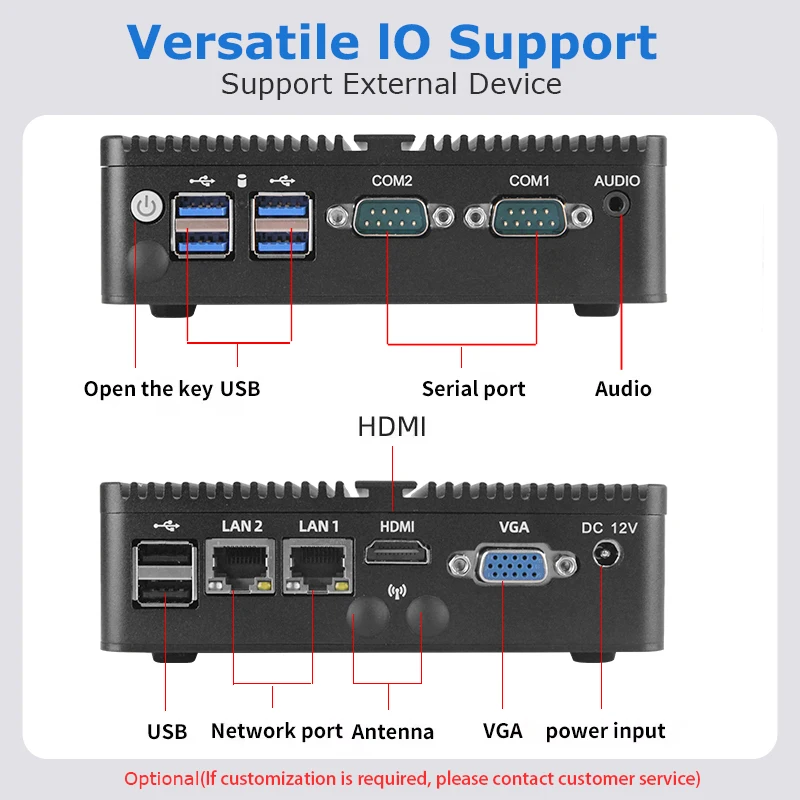 Versatile IO Support
Support External Device

COM2 COM1 AUDIO

Open the key USB Serial port Audio

HDMI

LAN 2 LAN 1 HDMI VGA DC 12V

USB Network port Antenna VGA power input

Optional(If customization is required, please contact customer service)