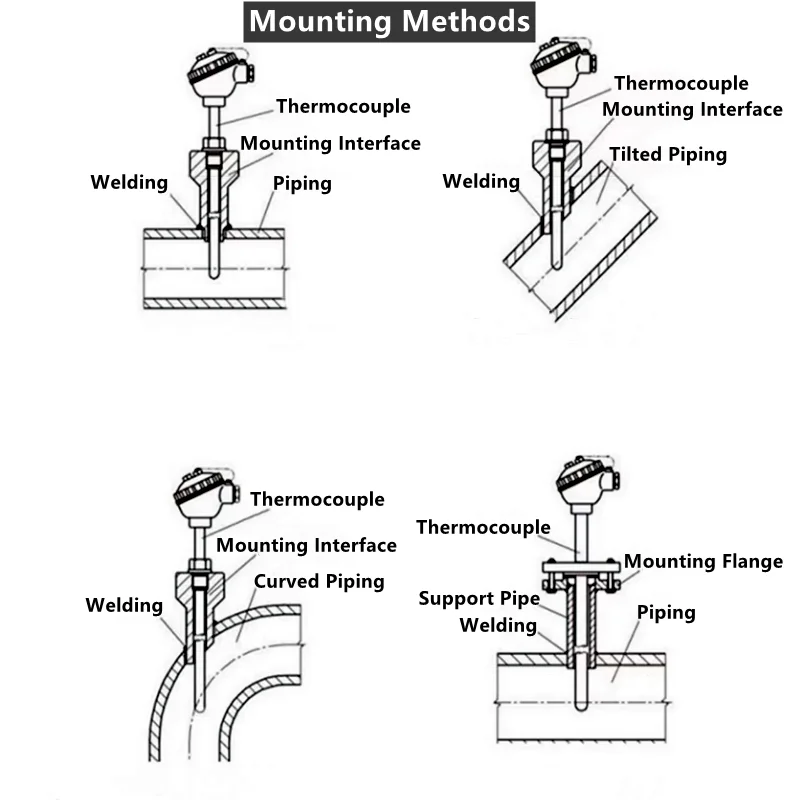 Mounting Methods

Thermocouple
Mounting Interface
Welding
Piping

Thermocouple
Mounting Interface
Tilted Piping
Welding

Thermocouple
Mounting Interface
Curved Piping
Welding

Thermocouple
Mounting Flange
Support Pipe
Welding
Piping