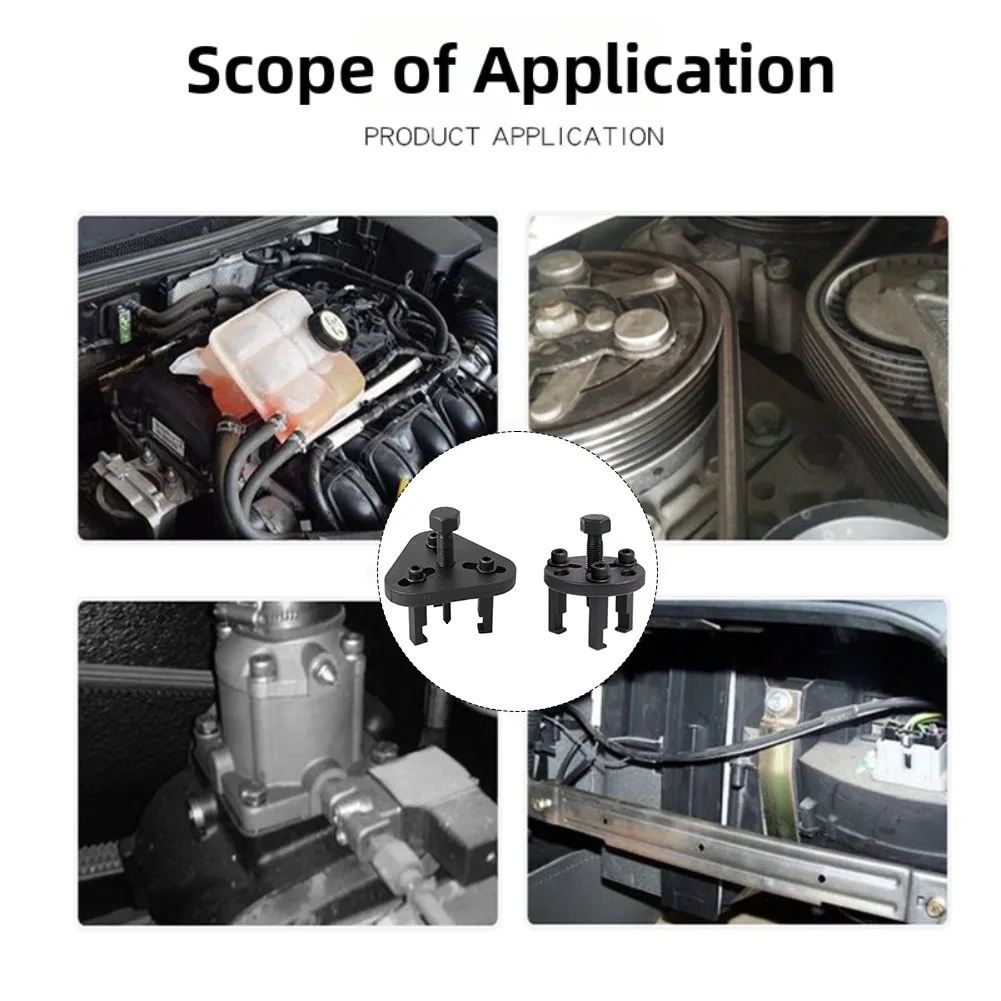 Scope of Application

PRODUCT APPLICATION