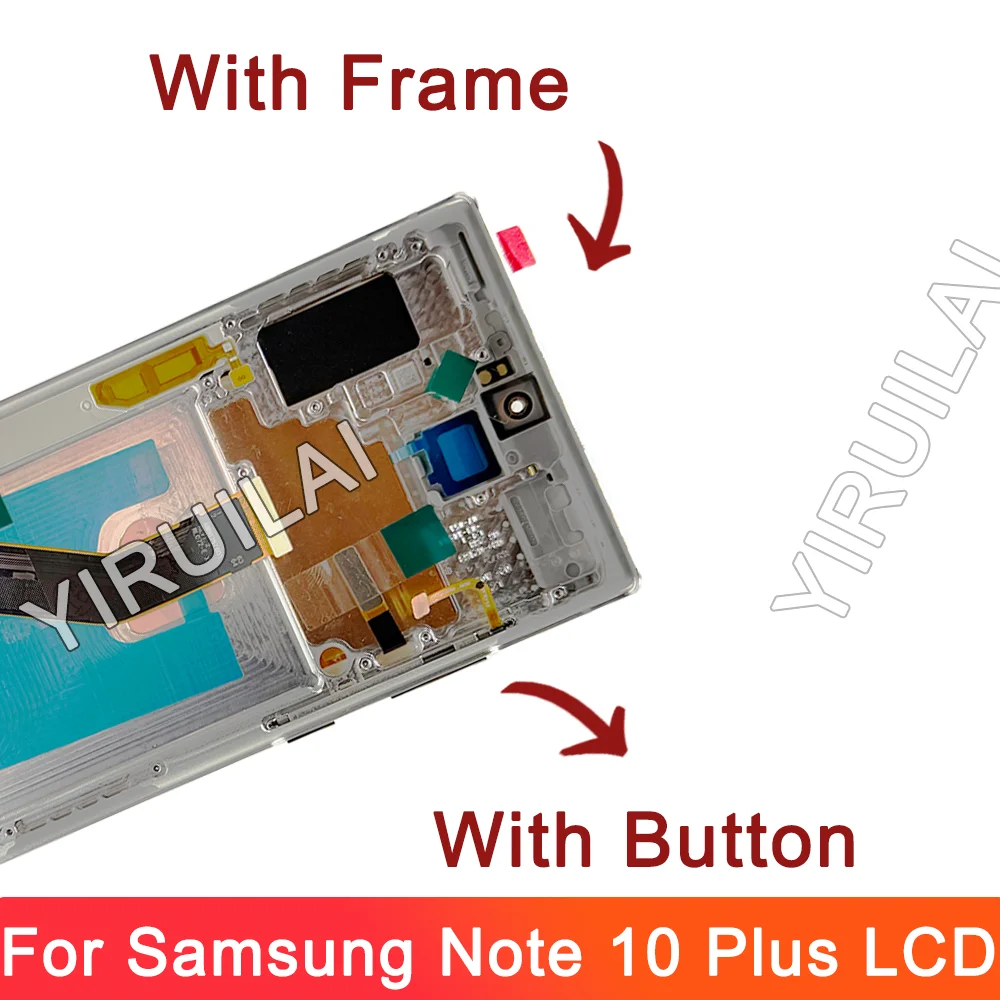 With Frame

YIRUILAI

YIRUILAI

With Button

For Samsung Note 10 Plus LCD