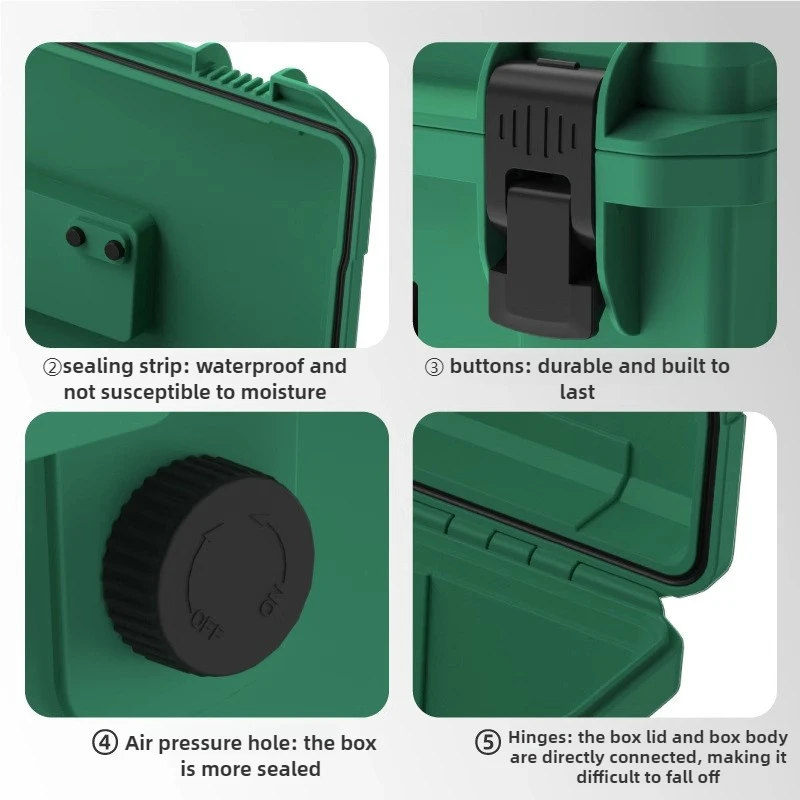 ②sealing strip: waterproof and not susceptible to moisture

③ buttons: durable and built to last

OFF
ON

④ Air pressure hole: the box is more sealed

⑤ Hinges: the box lid and box body are directly connected, making it difficult to fall off