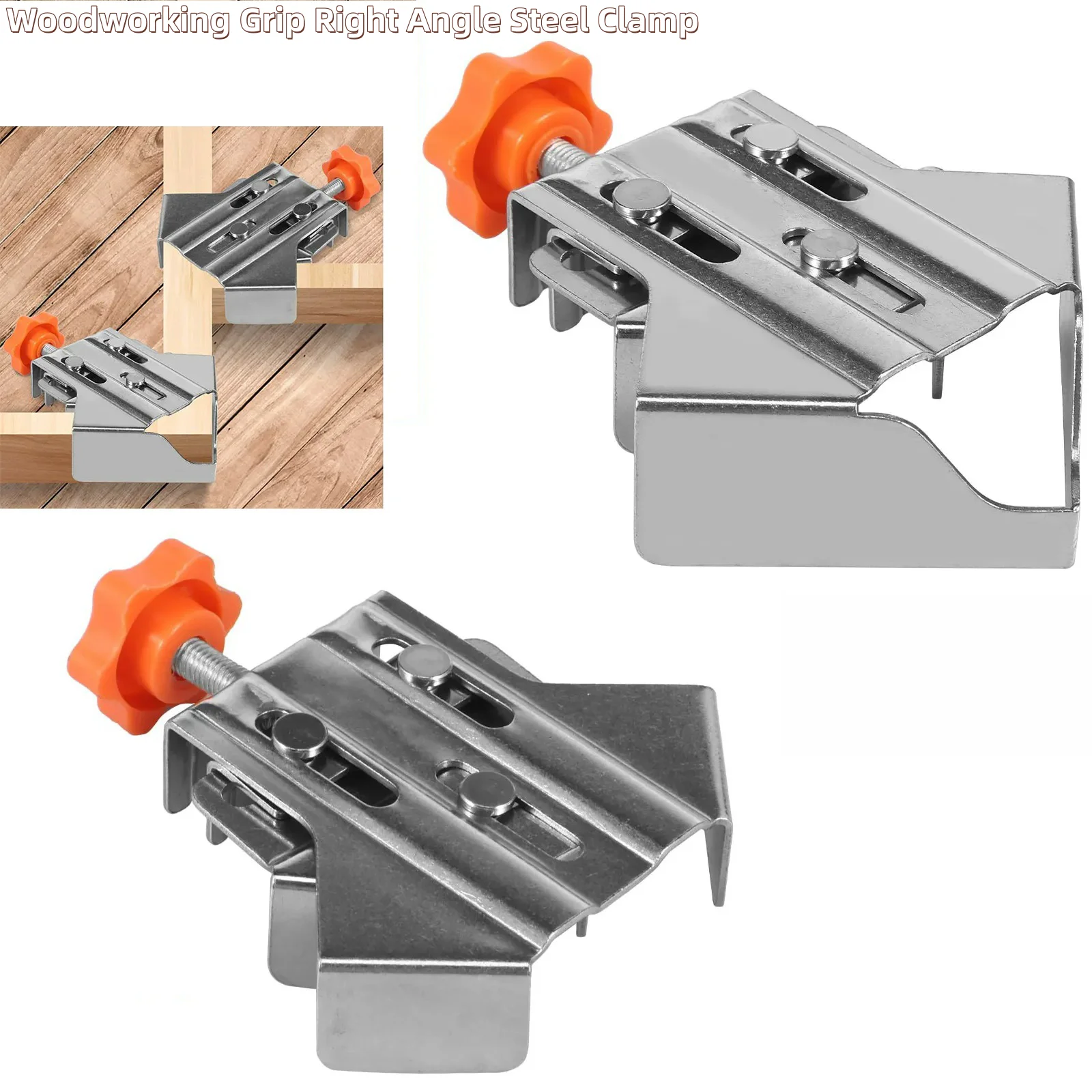 Woodworking Grip Right Angle Steel Clamp