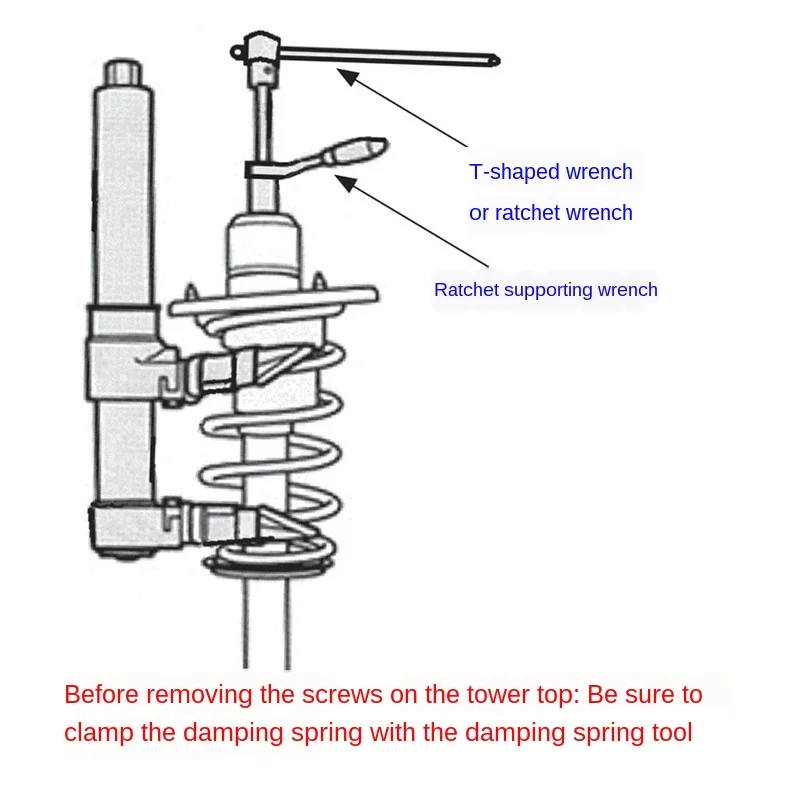 T-shaped wrench
or ratchet wrench

Ratchet supporting wrench

Before removing the screws on the tower top: Be sure to clamp the damping spring with the damping spring tool