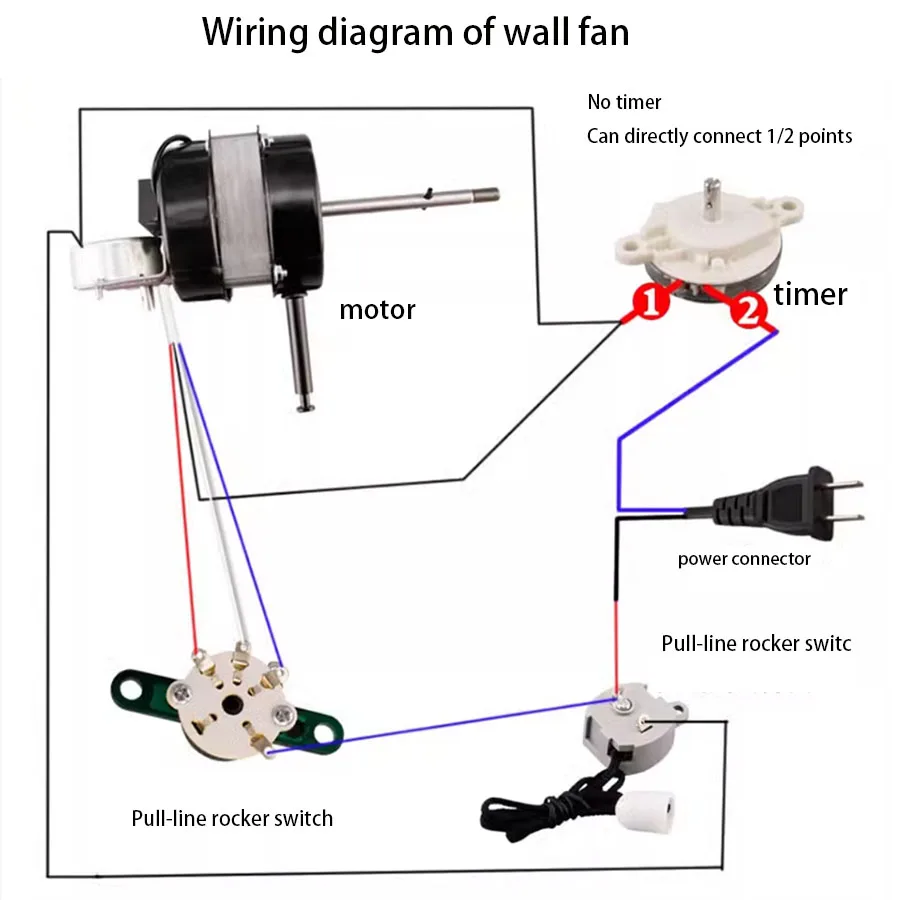 Wiring diagram of wall fan

No timer
Can directly connect 1/2 points

motor

1

2

timer

power connector

Pull-line rocker switc

Pull-line rocker switch