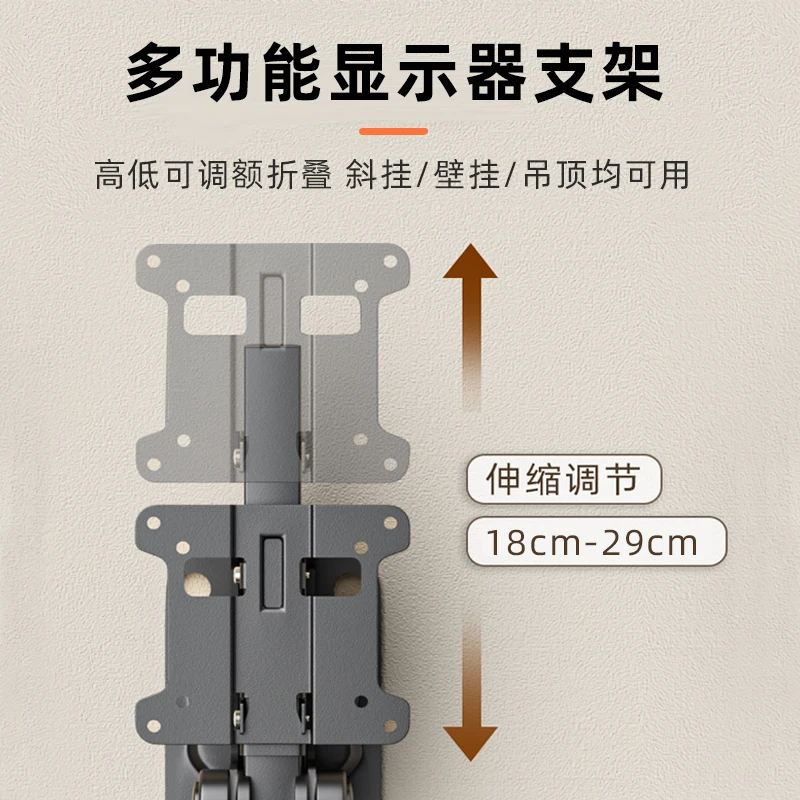 多功能显示器支架

高低可调额折叠 斜挂/壁挂/吊顶均可用

伸缩调节

18cm-29cm