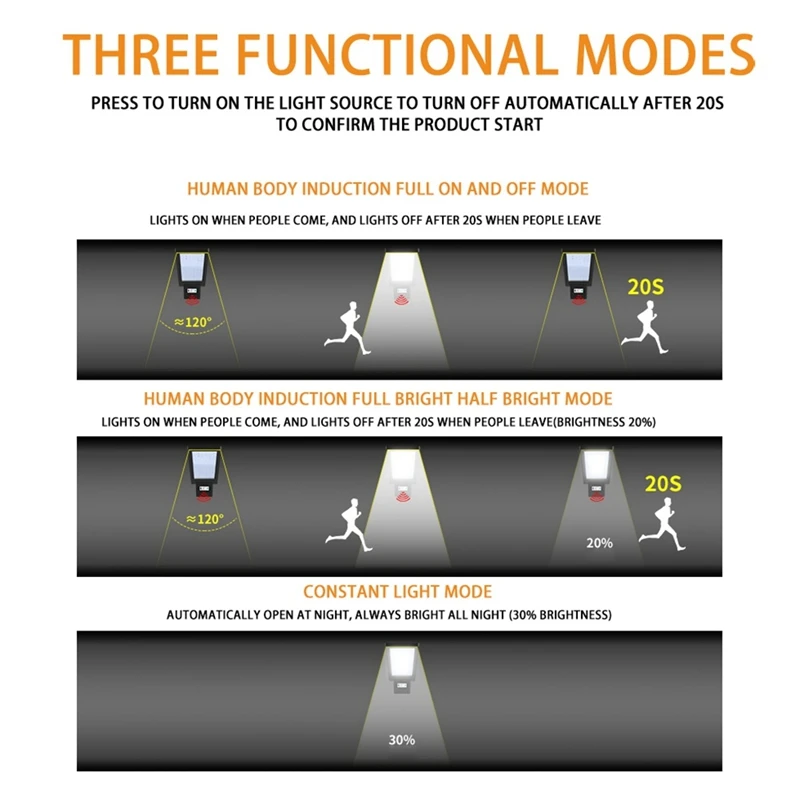 THREE FUNCTIONAL MODES

PRESS TO TURN ON THE LIGHT SOURCE TO TURN OFF AUTOMATICALLY AFTER 20S TO CONFIRM THE PRODUCT START

HUMAN BODY INDUCTION FULL ON AND OFF MODE

LIGHTS ON WHEN PEOPLE COME, AND LIGHTS OFF AFTER 20S WHEN PEOPLE LEAVE

≈120°

20S

HUMAN BODY INDUCTION FULL BRIGHT HALF BRIGHT MODE

LIGHTS ON WHEN PEOPLE COME, AND LIGHTS OFF AFTER 20S WHEN PEOPLE LEAVE(BRIGHTNESS 20%)

≈120°

20S

20%

CONSTANT LIGHT MODE

AUTOMATICALLY OPEN AT NIGHT, ALWAYS BRIGHT ALL NIGHT (30% BRIGHTNESS)

30%