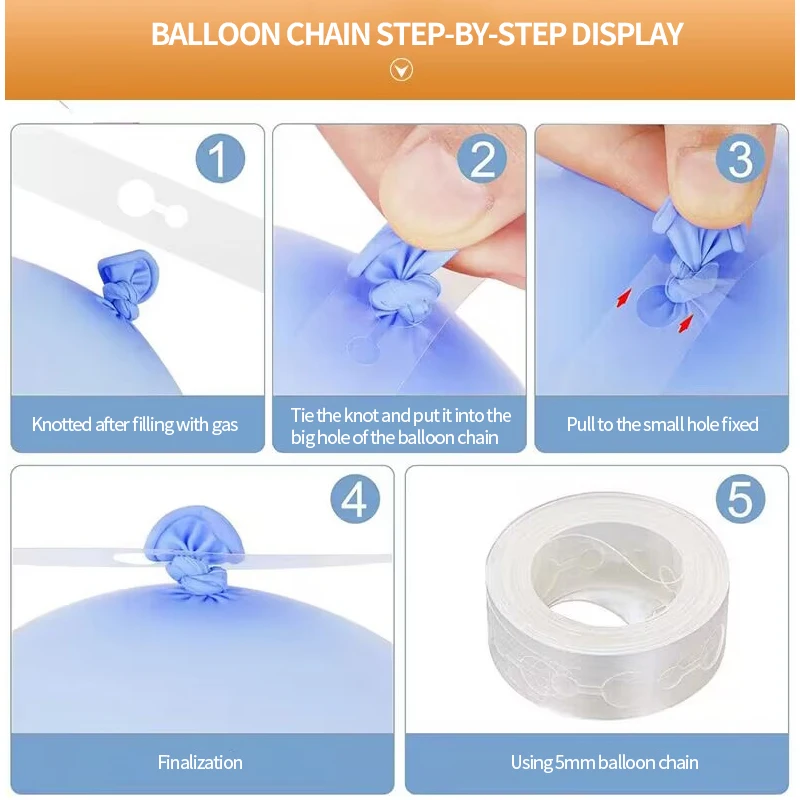 BALLOON CHAIN STEP-BY-STEP DISPLAY

1

Knotted after filling with gas

2

Tie the knot and put it into the big hole of the balloon chain

3

Pull to the small hole fixed

4

Finalization

5

Using 5mm balloon chain