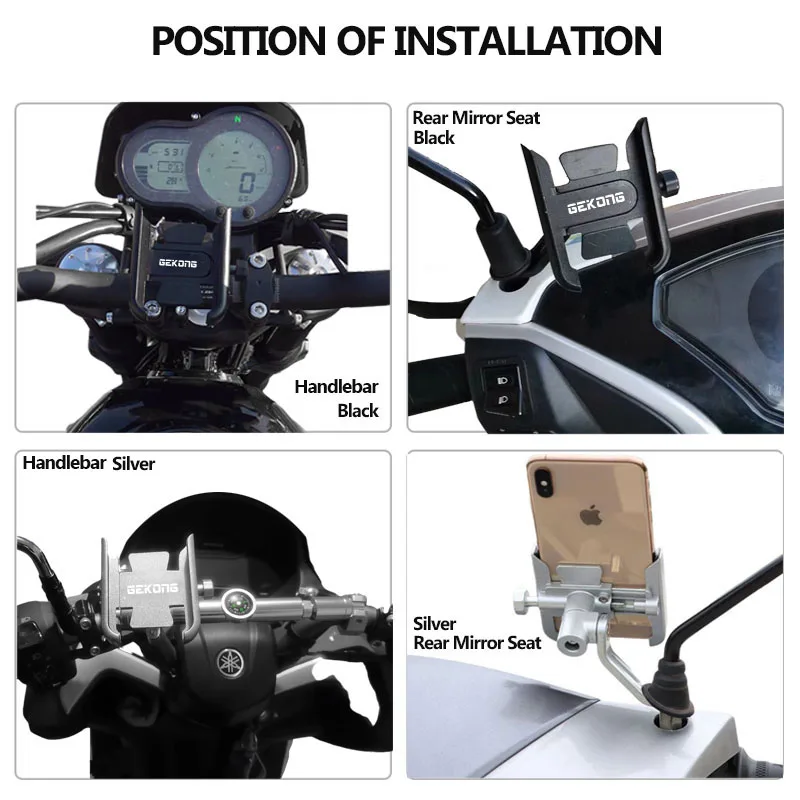 POSITION OF INSTALLATION

N
531
0
GEKONG

Handlebar
Black

Rear Mirror Seat
Black

GEKONG

Handlebar Silver

GEKONG

Silver
Rear Mirror Seat