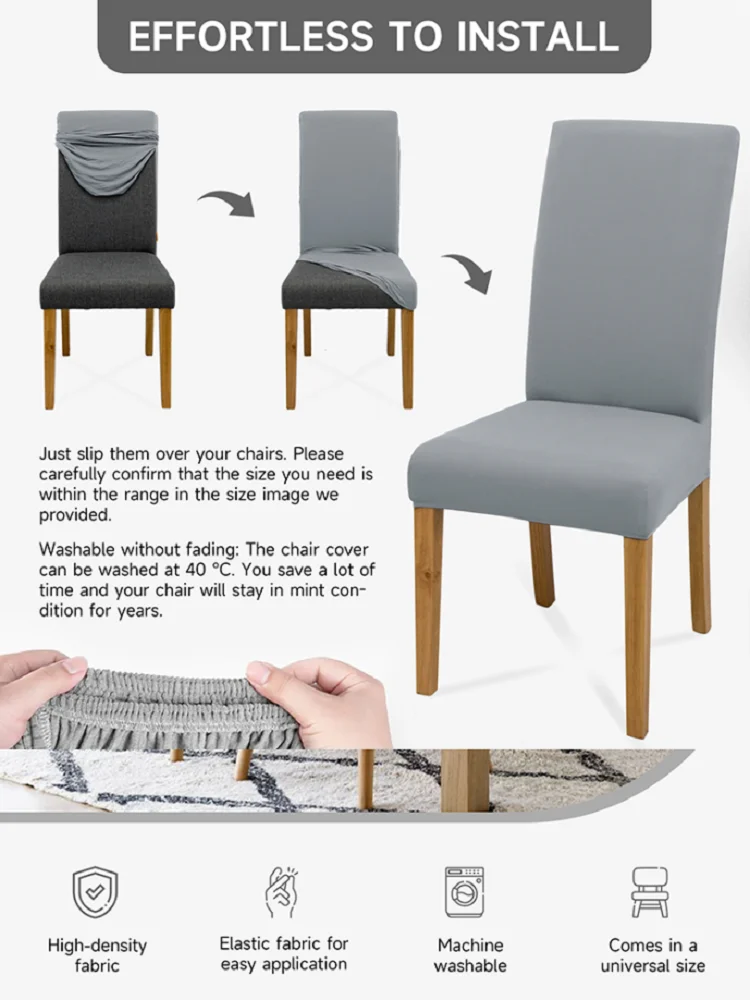 EFFORTLESS TO INSTALL

Just slip them over your chairs. Please carefully confirm that the size you need is within the range in the size image we provided.

Washable without fading: The chair cover can be washed at 40 °C. You save a lot of time and your chair will stay in mint condition for years.

High-density fabric

Elastic fabric for easy application

Machine washable

Comes in a universal size