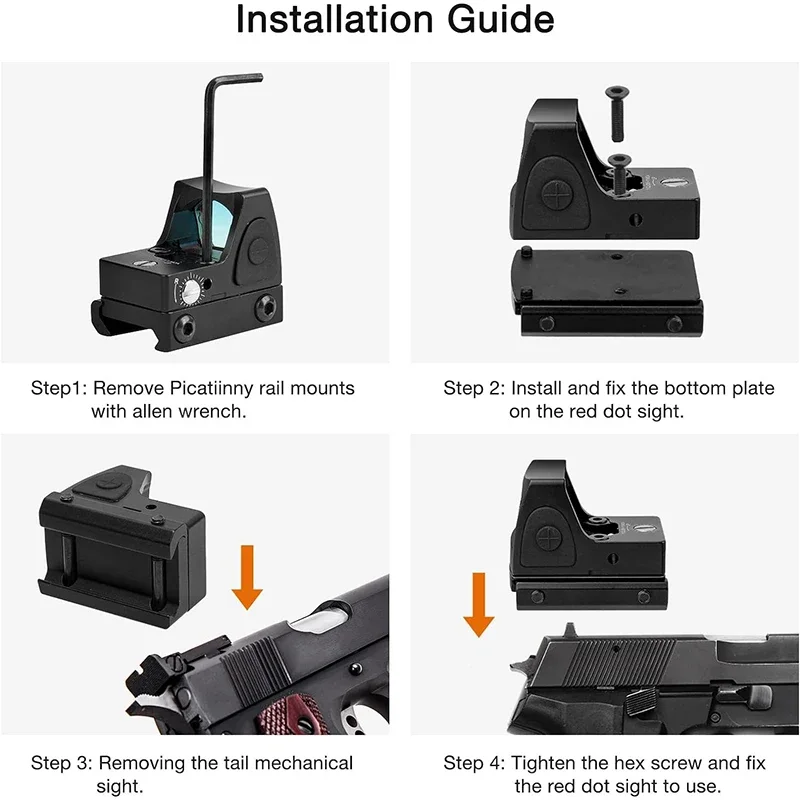 Installation Guide

Step1: Remove Picatiinny rail mounts with allen wrench.

Step 2: Install and fix the bottom plate on the red dot sight.

Step 3: Removing the tail mechanical sight.

Step 4: Tighten the hex screw and fix the red dot sight to use.