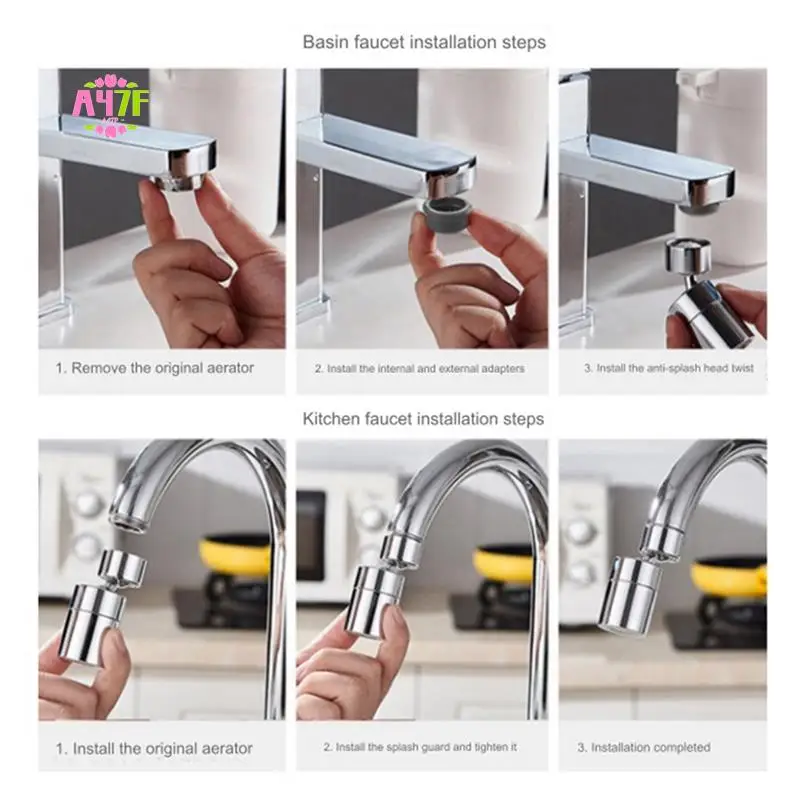 Basin faucet installation steps

A47F

1. Remove the original aerator

2. Install the internal and external adapters

3. Install the anti-splash head twist

Kitchen faucet installation steps

1. Install the original aerator

2. Install the splash guard and tighten it

3. Installation completed