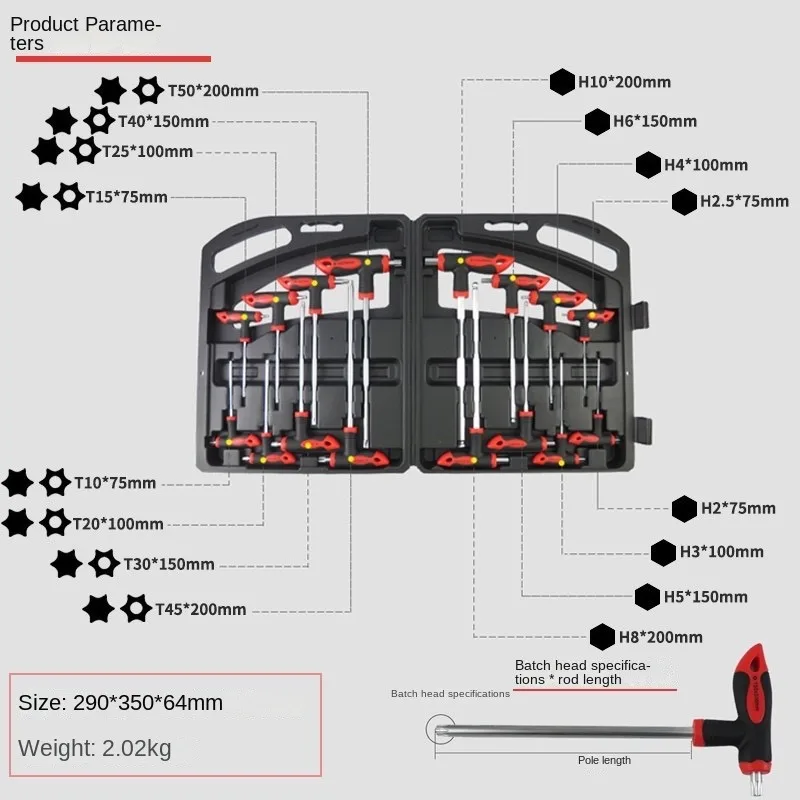 Product Parameters

T50*200mm
T40*150mm
T25*100mm
T15*75mm

H10*200mm
H6*150mm
H4*100mm
H2.5*75mm

T10*75mm
T20*100mm
T30*150mm
T45*200mm

H2*75mm
H3*100mm
H5*150mm
H8*200mm

Size: 290*350*64mm

Weight: 2.02kg

Batch head specifications * rod length

Batch head specifications

Pole length