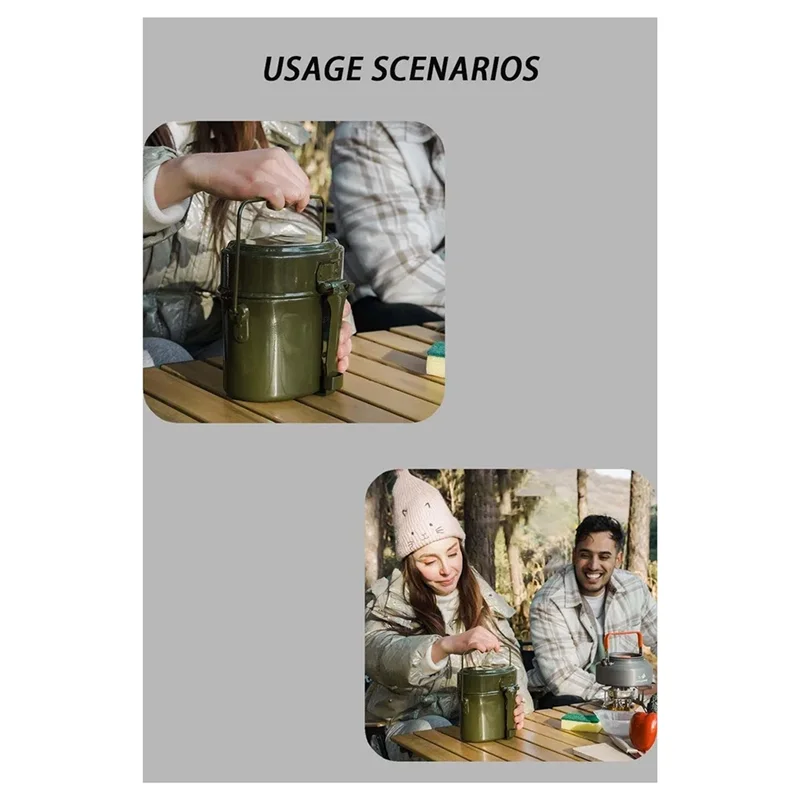 USAGE SCENARIOS