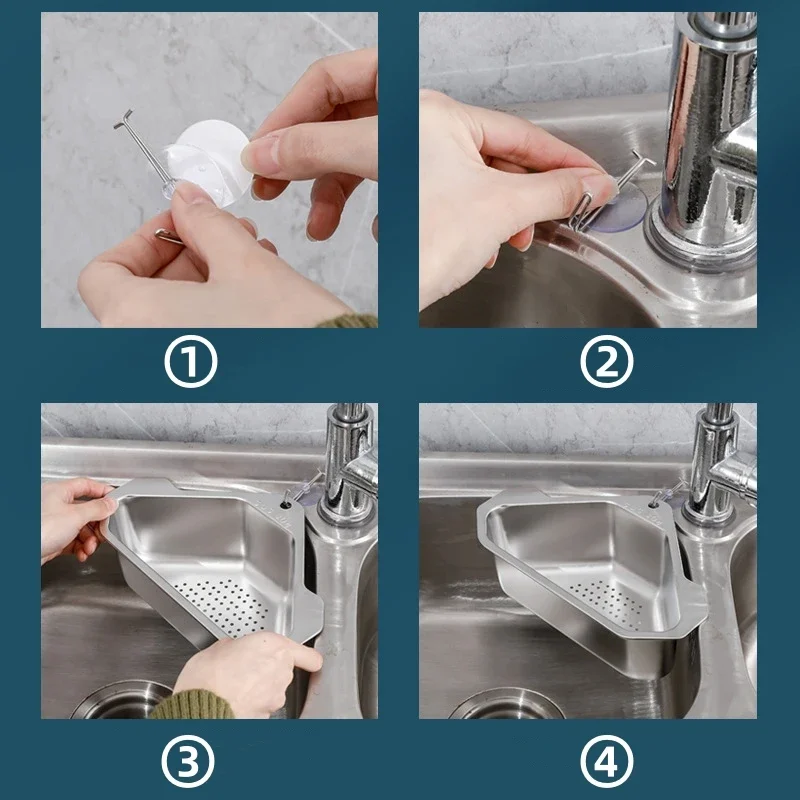 ①

②

③

④